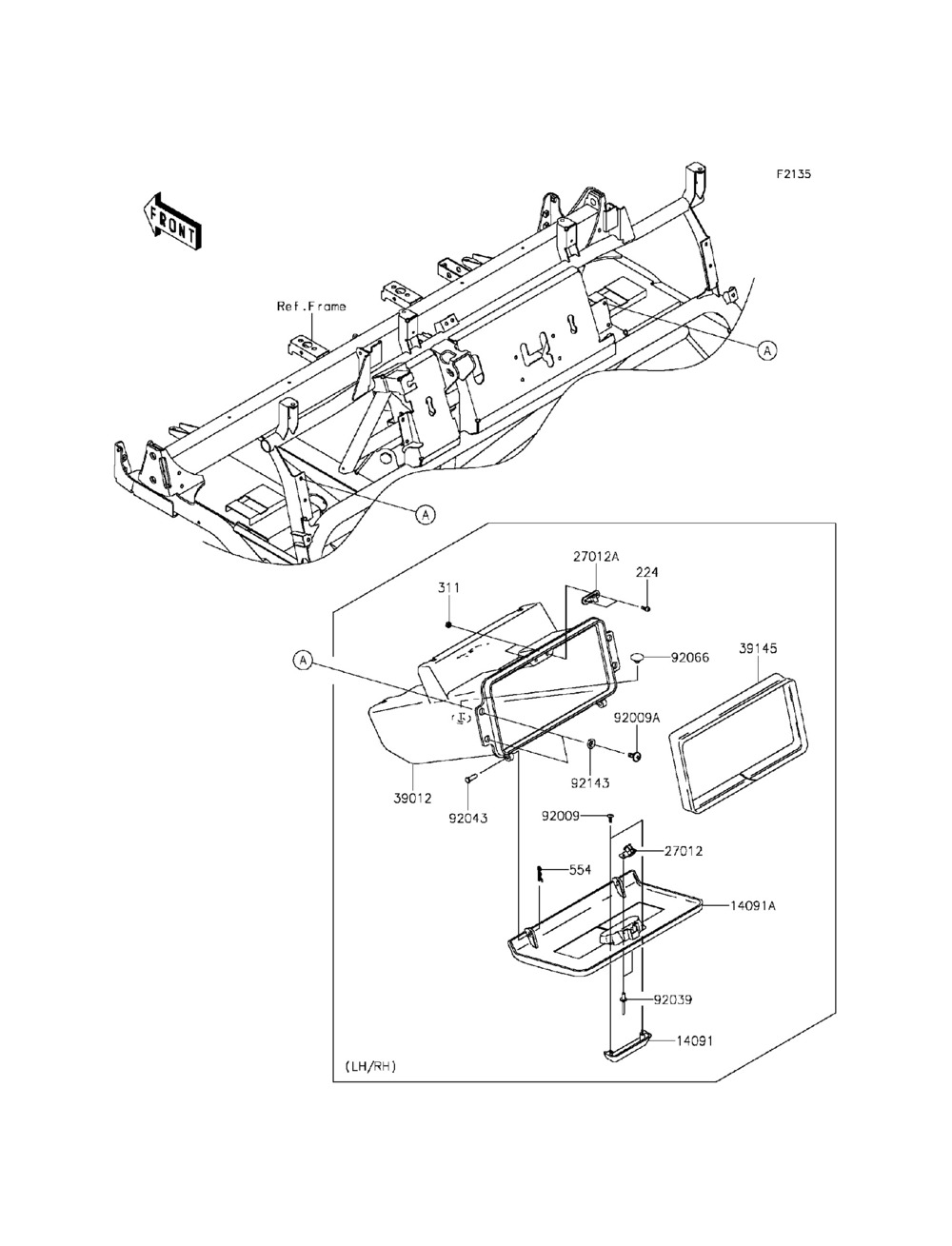 F2135

FRONT

Ref.Frame

A

A

27012A

224

311

A

92066

39145

92009A

92143

39012

92043

92009

27012

554

14091A

92039

14091

(LH/RH)