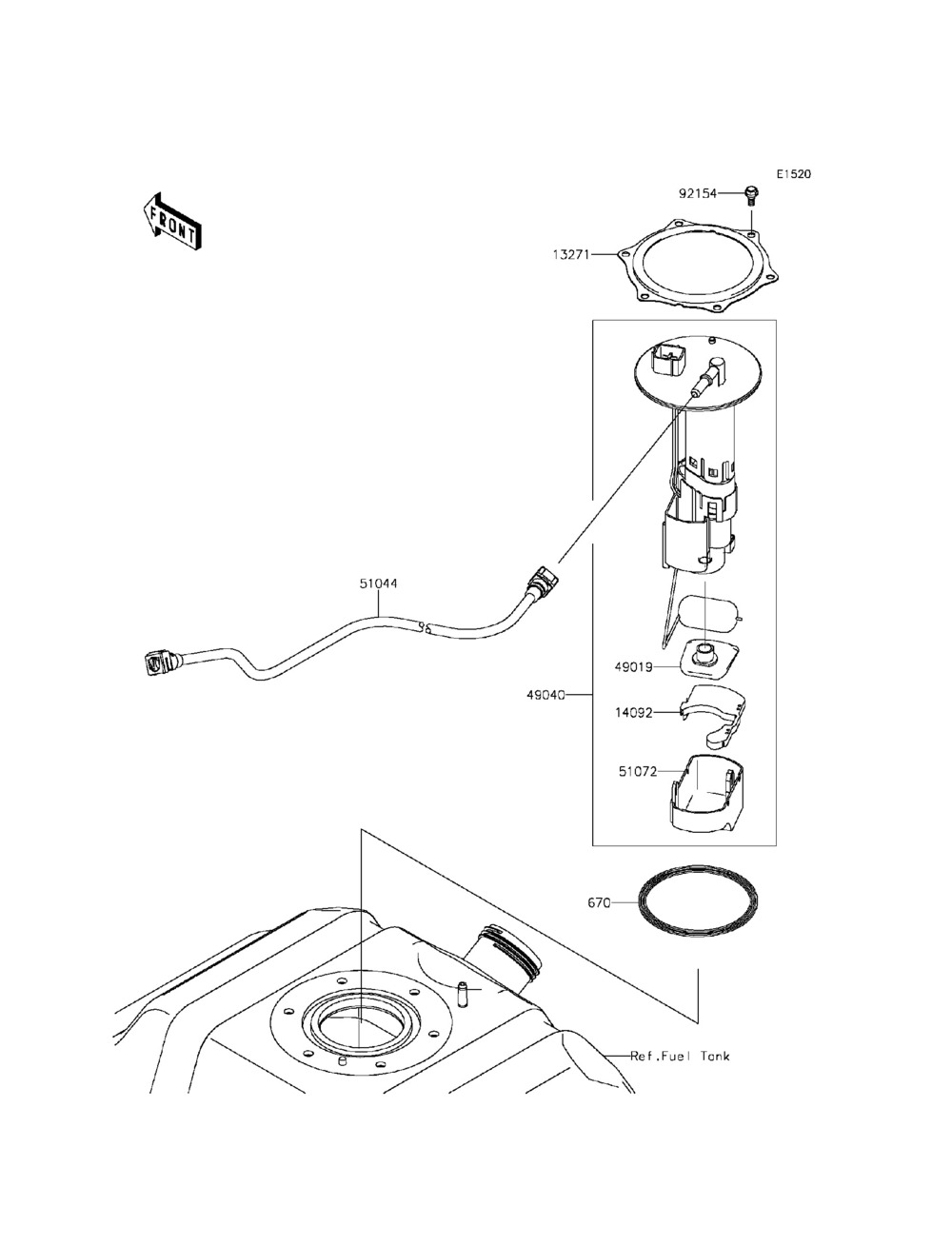 E1520

FRONT

92154

13271

51044

49019

49040

14092

51072

670

Ref.Fuel Tank