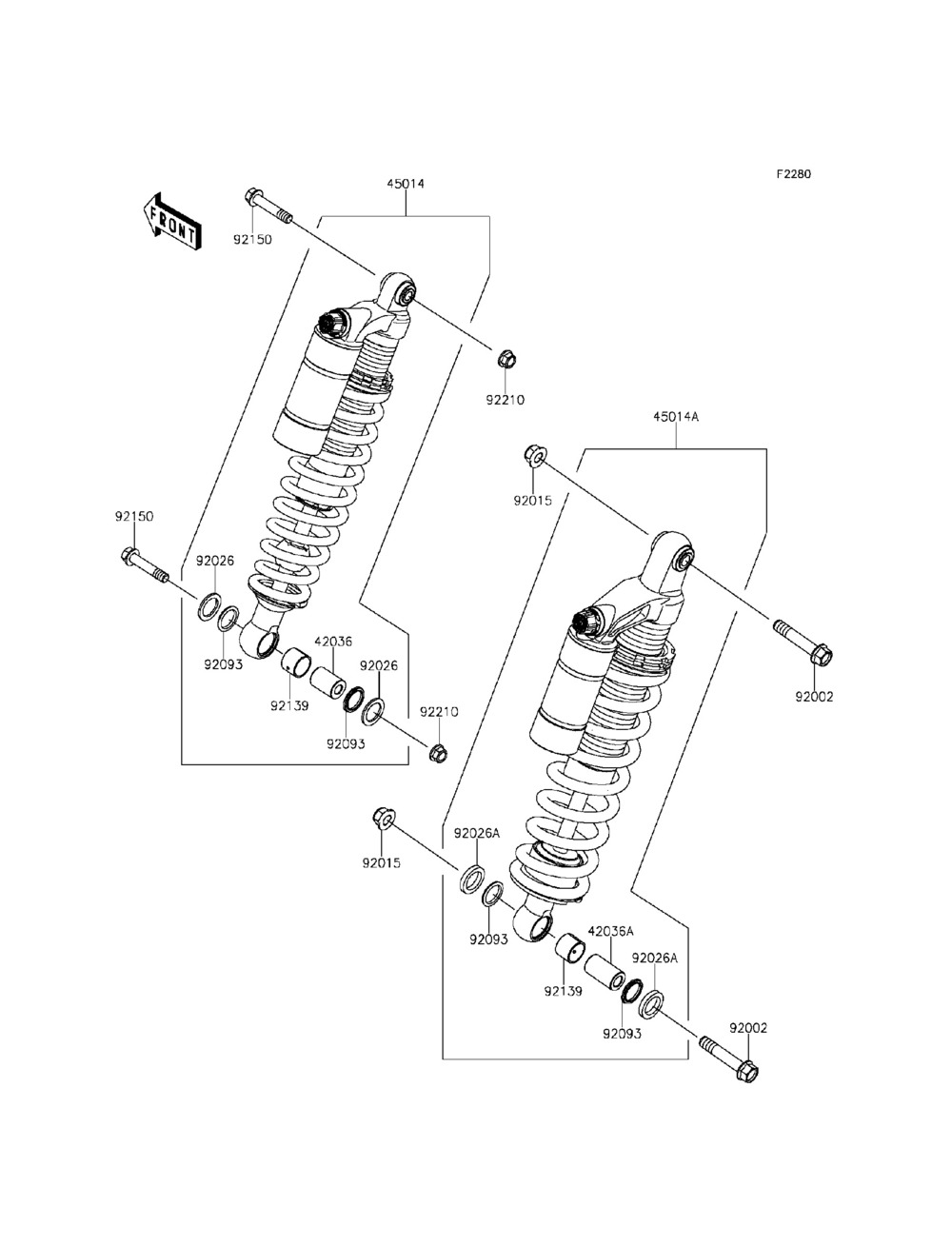 F2280

FRONT

45014

92150

92210

45014A

92015

92150

92026

92093

42036

92026

92139

92093

92210

92002

92015

92026A

92093

42036A

92026A

92139

92093

92002