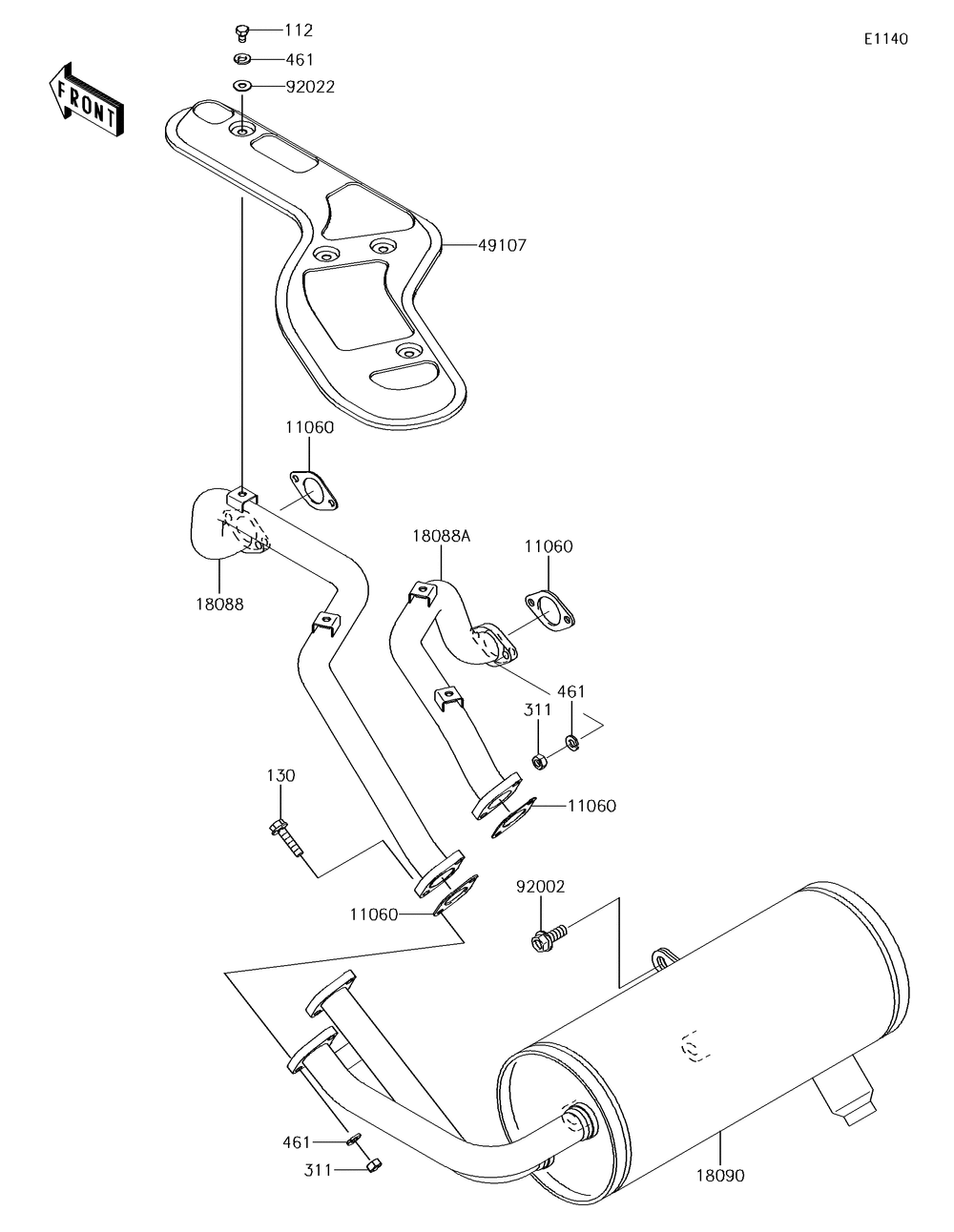 E1140

FRONT

112
461
92022
49107
11060
18088
18088A
11060
461
311
130
11060
11060
92002
461
311
18090