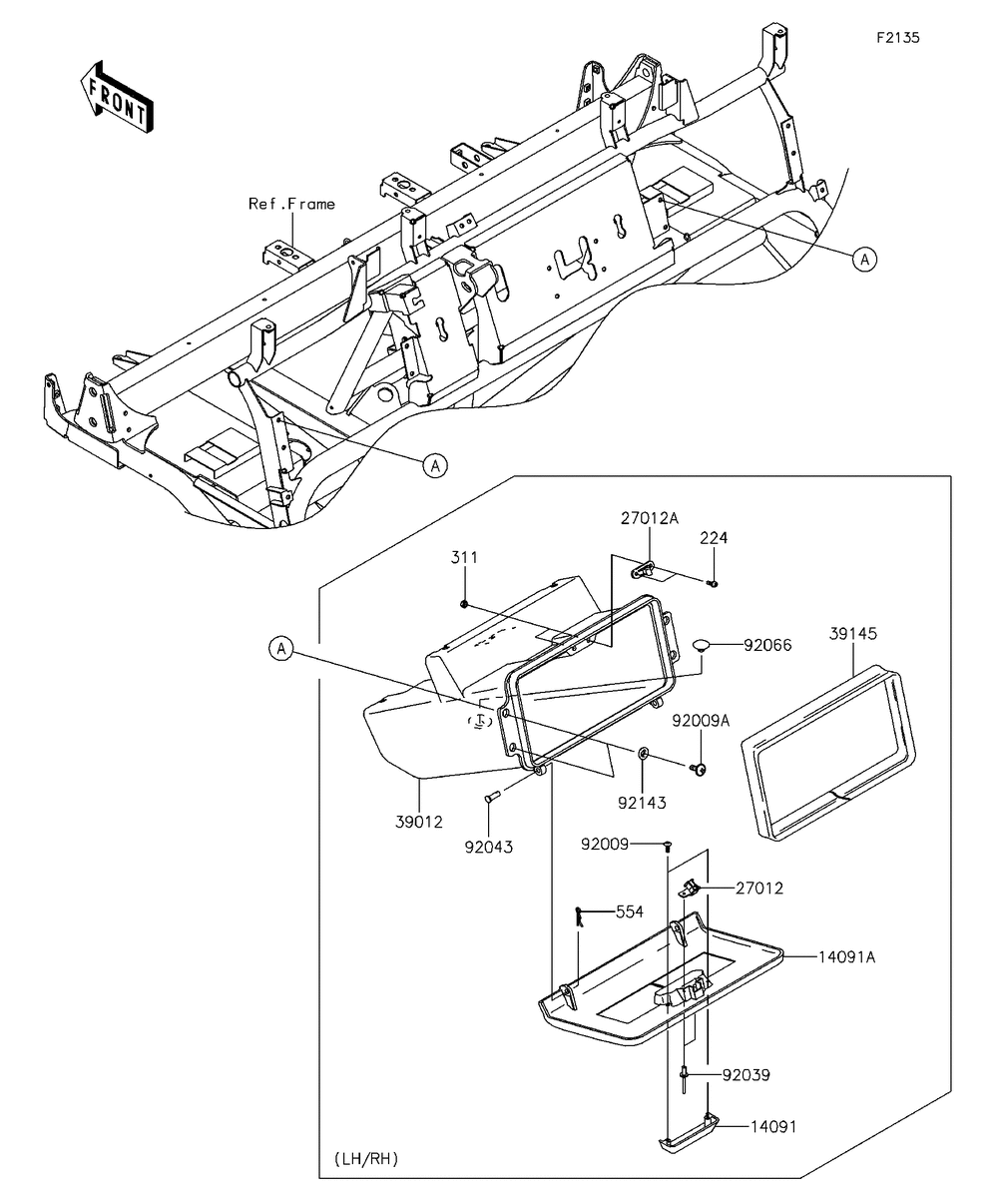 F2135

FRONT

Ref.Frame

A

A

27012A

224

311

A

92066

39145

92009A

92143

39012

92043

92009

27012

554

14091A

92039

14091

(LH/RH)