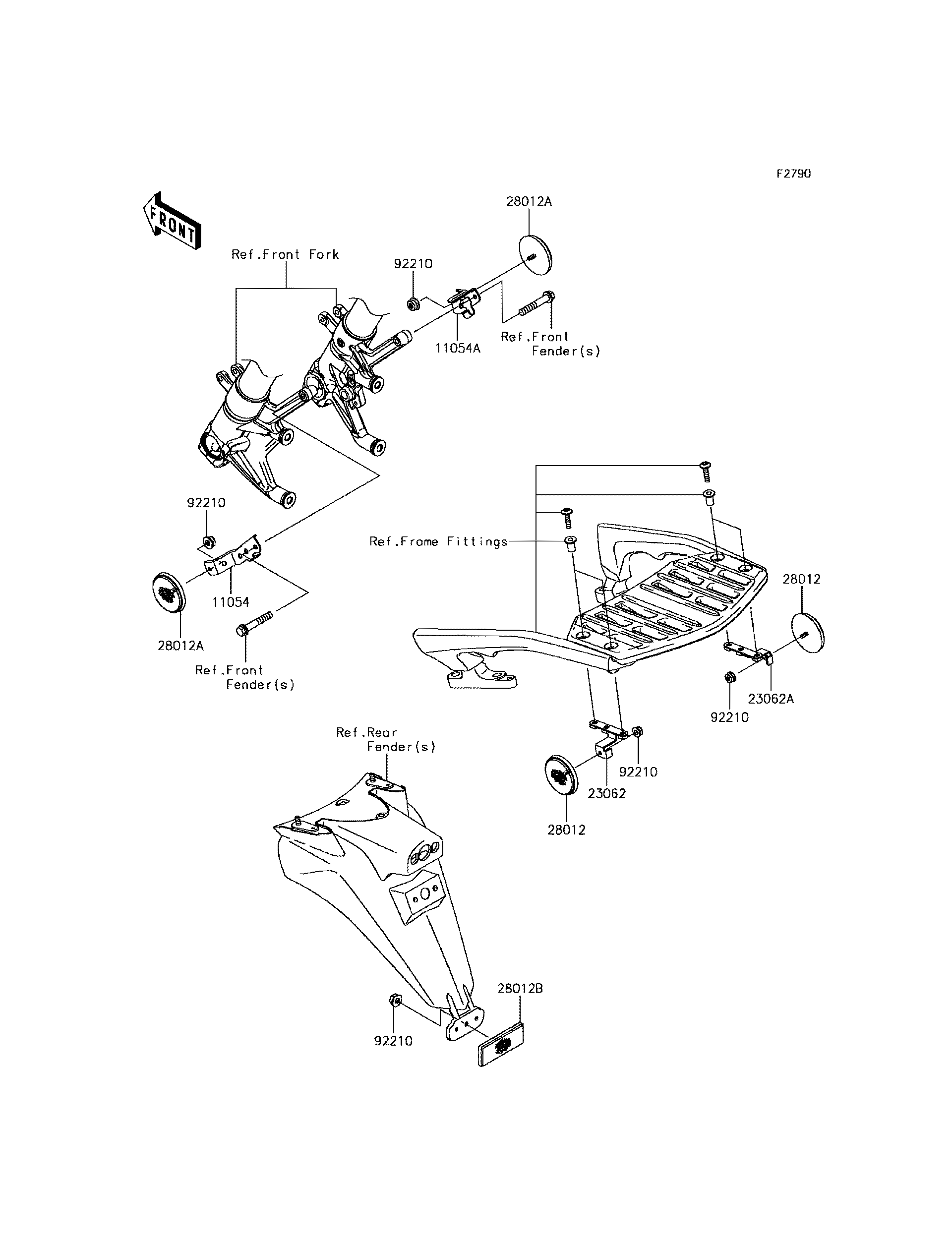 F2790

FRONT

28012A

Ref.Front Fork

92210

11054A

Ref.Front Fender(s)

92210

11054

28012A

Ref.Front Fender(s)

Ref.Frame Fittings

28012

23062A

92210

92210

23062

28012

Ref.Rear Fender(s)

28012B

92210