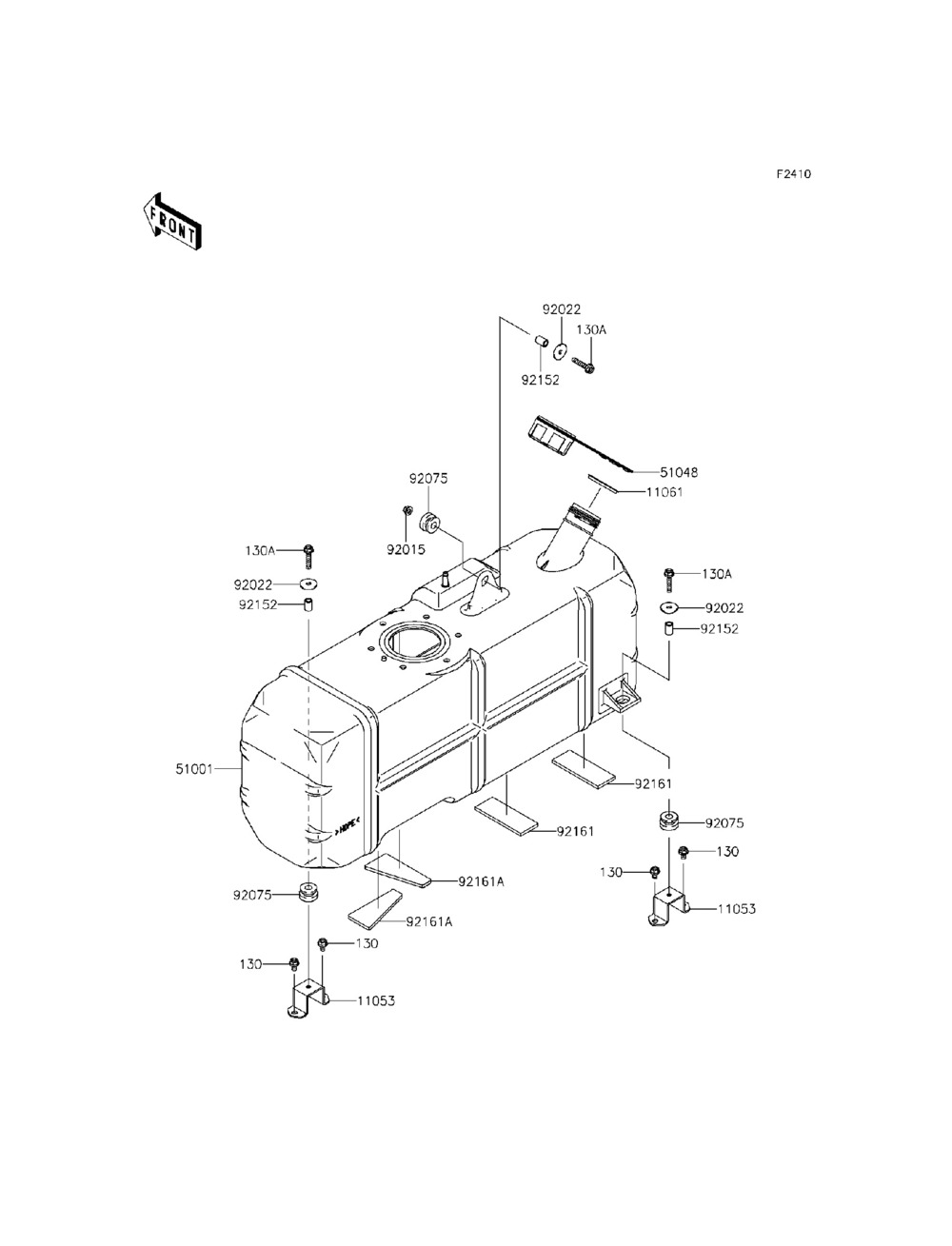 F2410

FRONT

92022
130A
92152
51048
11061
92075
92015
130A
92022
92152
130A
92022
92152
51001
>HDPE<
92161
92161
92075
130
130
11053
92161A
92161A
92075
130
130
11053