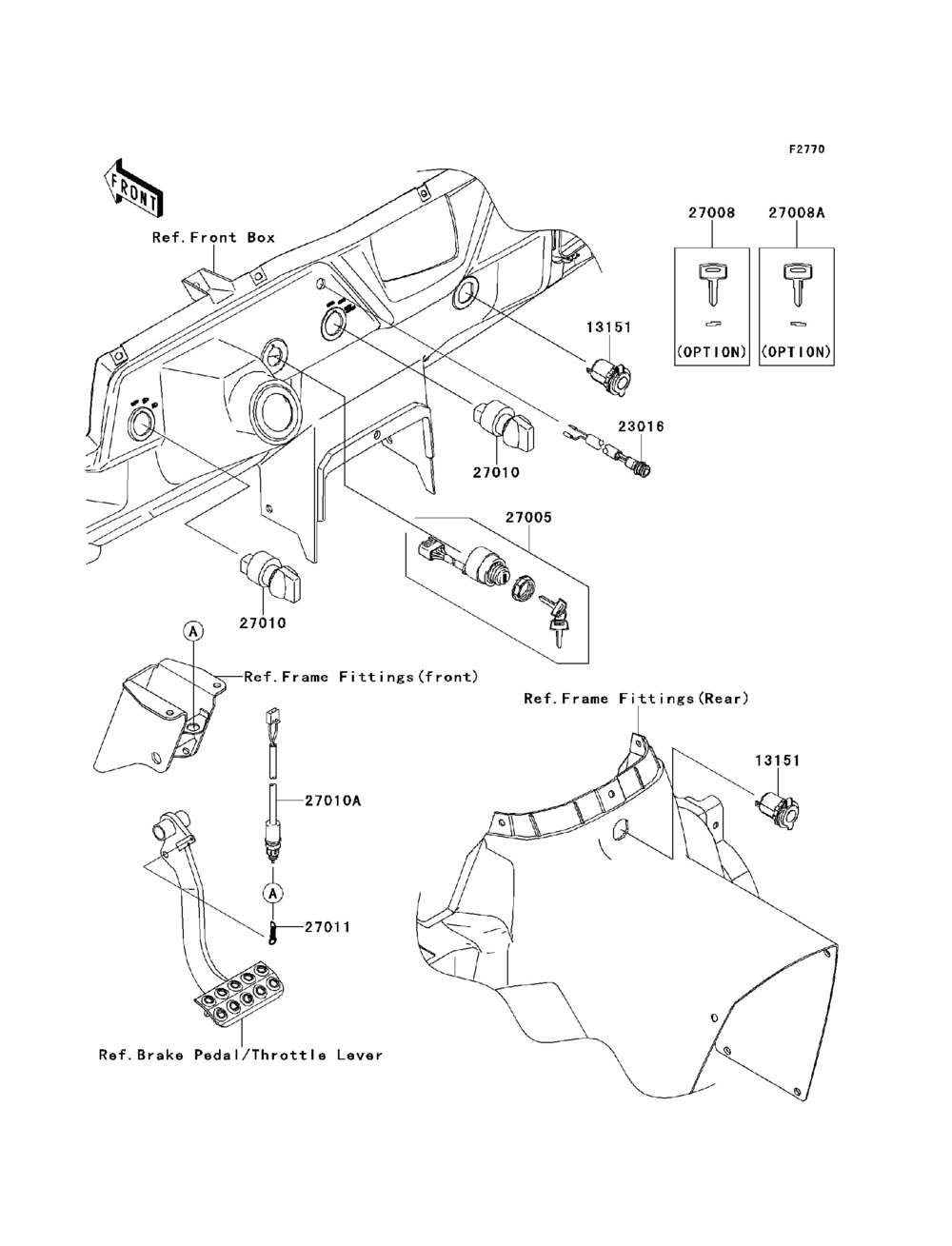 F2770

FRONT

Ref.Front Box

27008

27008A

(OPTION)

(OPTION)

13151

23016

27010

27005

27010

A

Ref.Frame Fittings(front)

Ref.Frame Fittings(Rear)

13151

27010A

A

27011

Ref.Brake Pedal/Throttle Lever