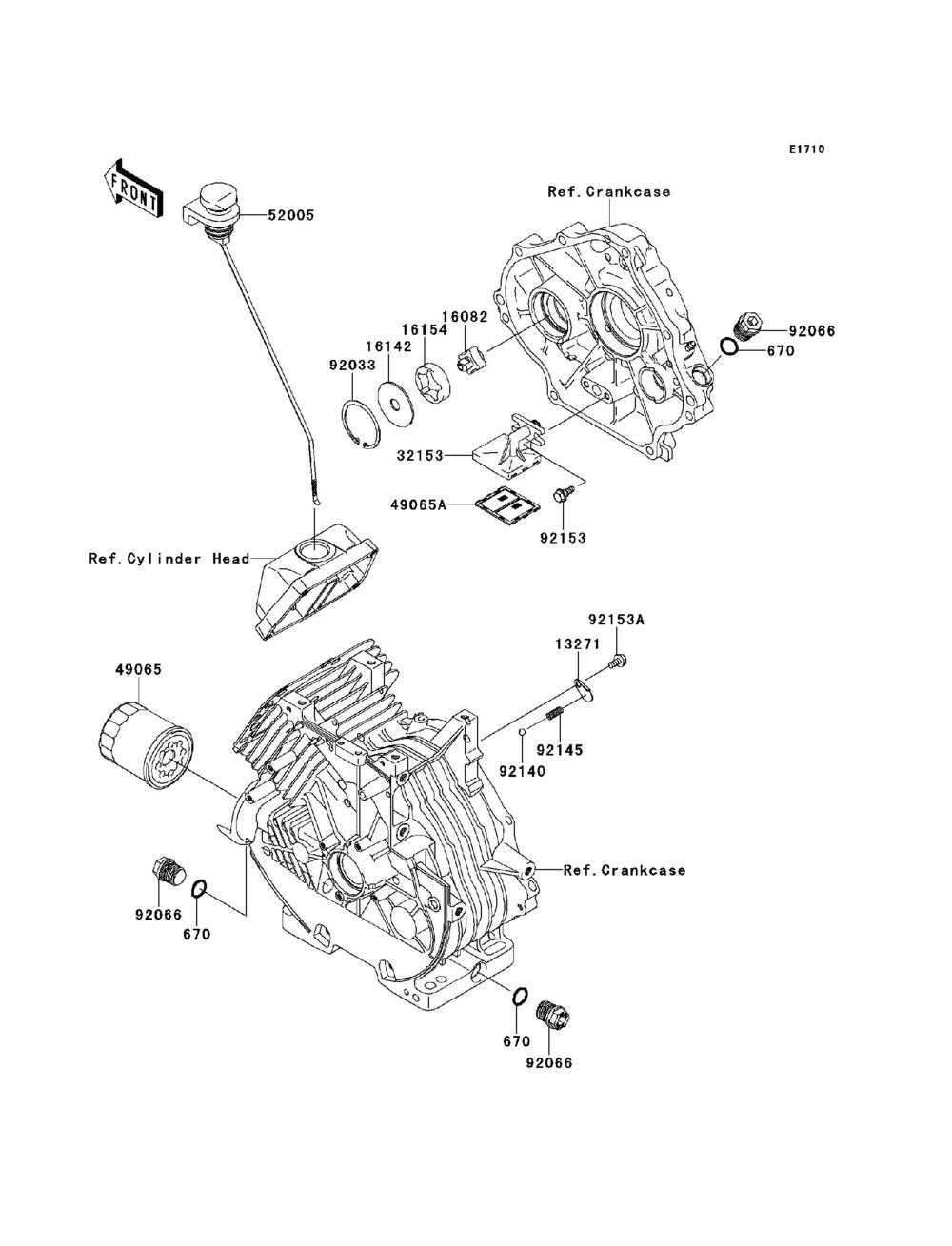 E1710

FRONT

Ref.Crankcase

52005

16082
16154
16142
92033

92066
670

32153
49065A
92153

Ref.Cylinder Head

92153A
13271

49065

92145
92140

Ref.Crankcase

92066
670

670
92066