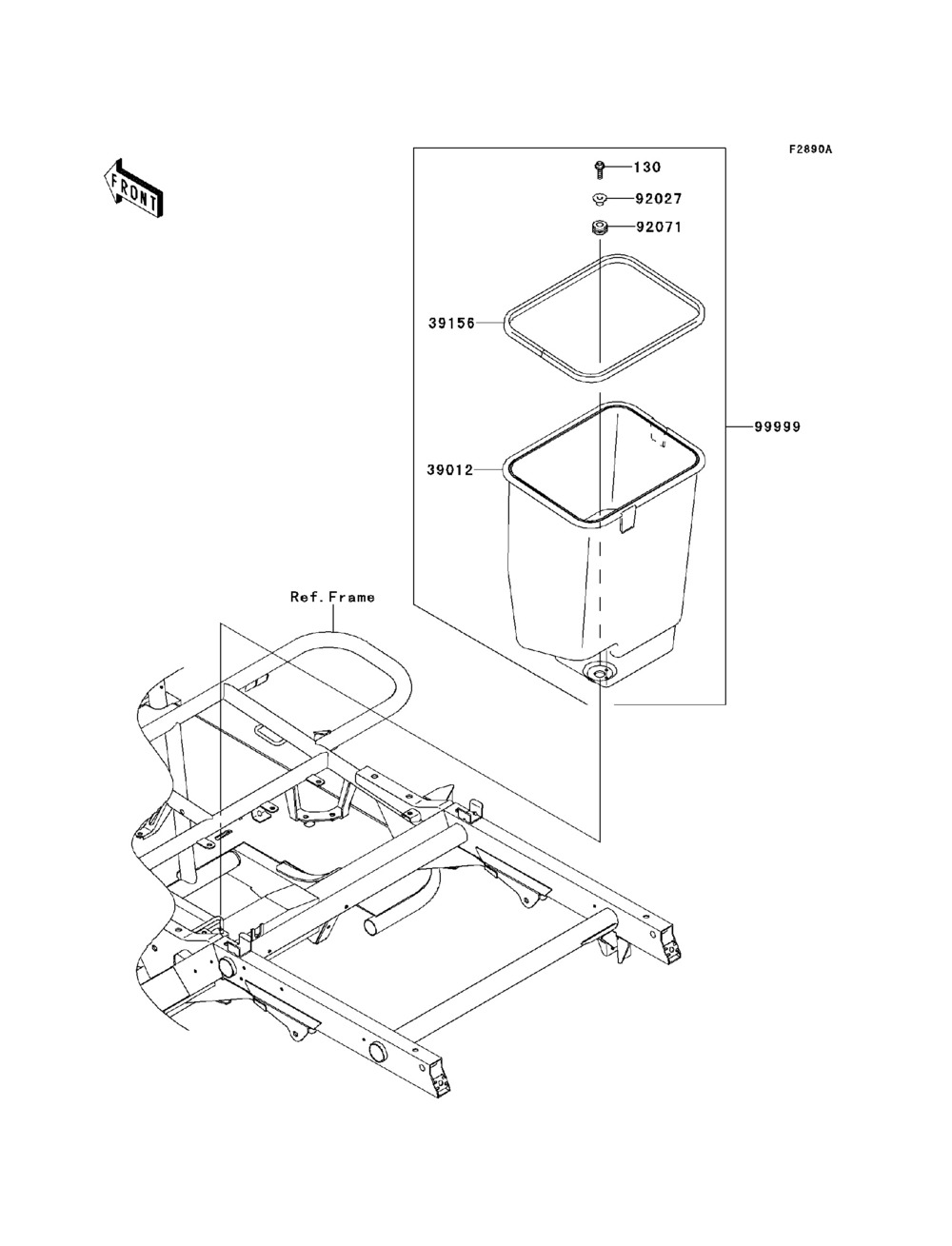 F2890A

FRONT

130

92027

92071

39156

99999

39012

Ref.Frame