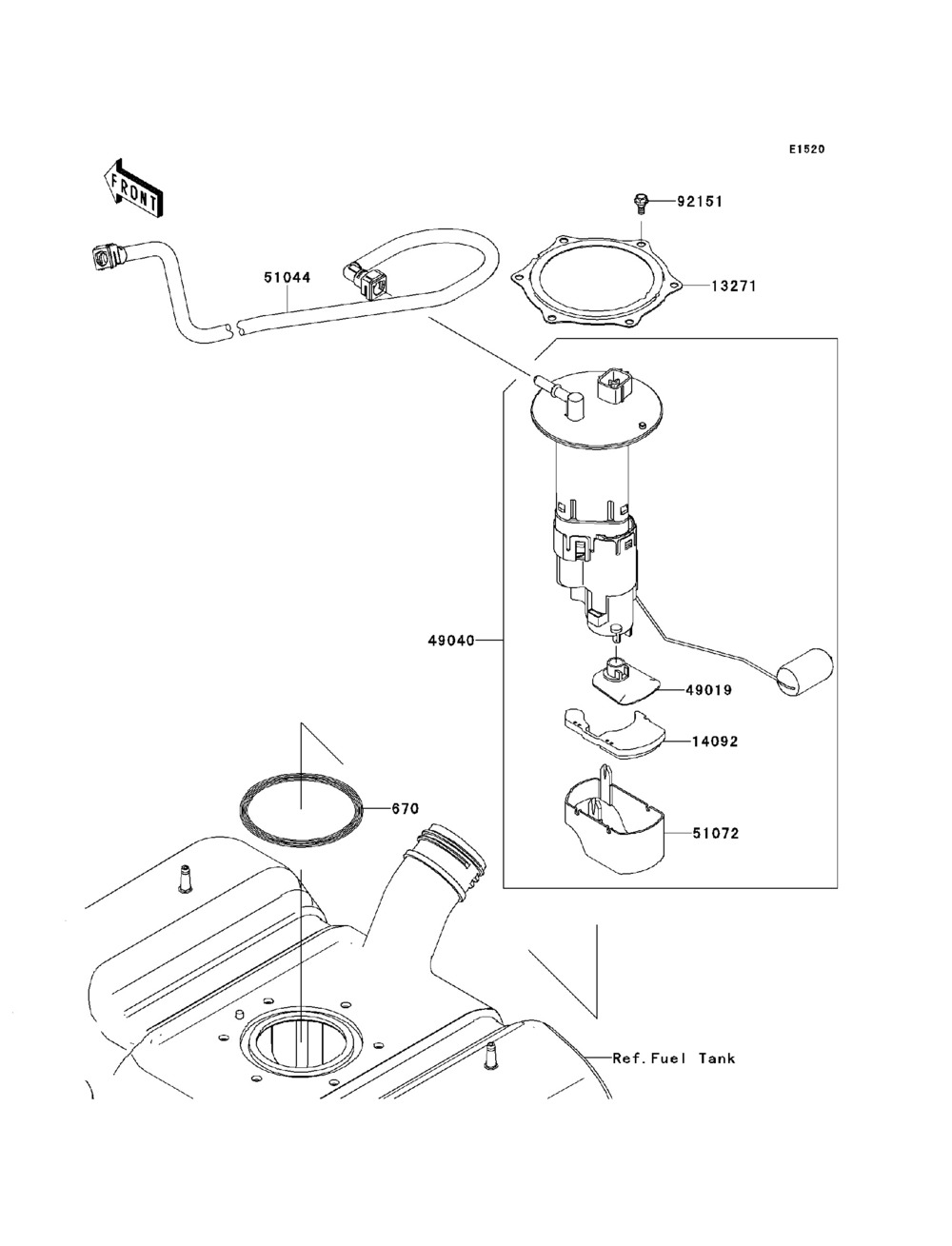 E1520

FRONT

92151

51044

13271

49040

49019

14092

670

51072

Ref.Fuel Tank