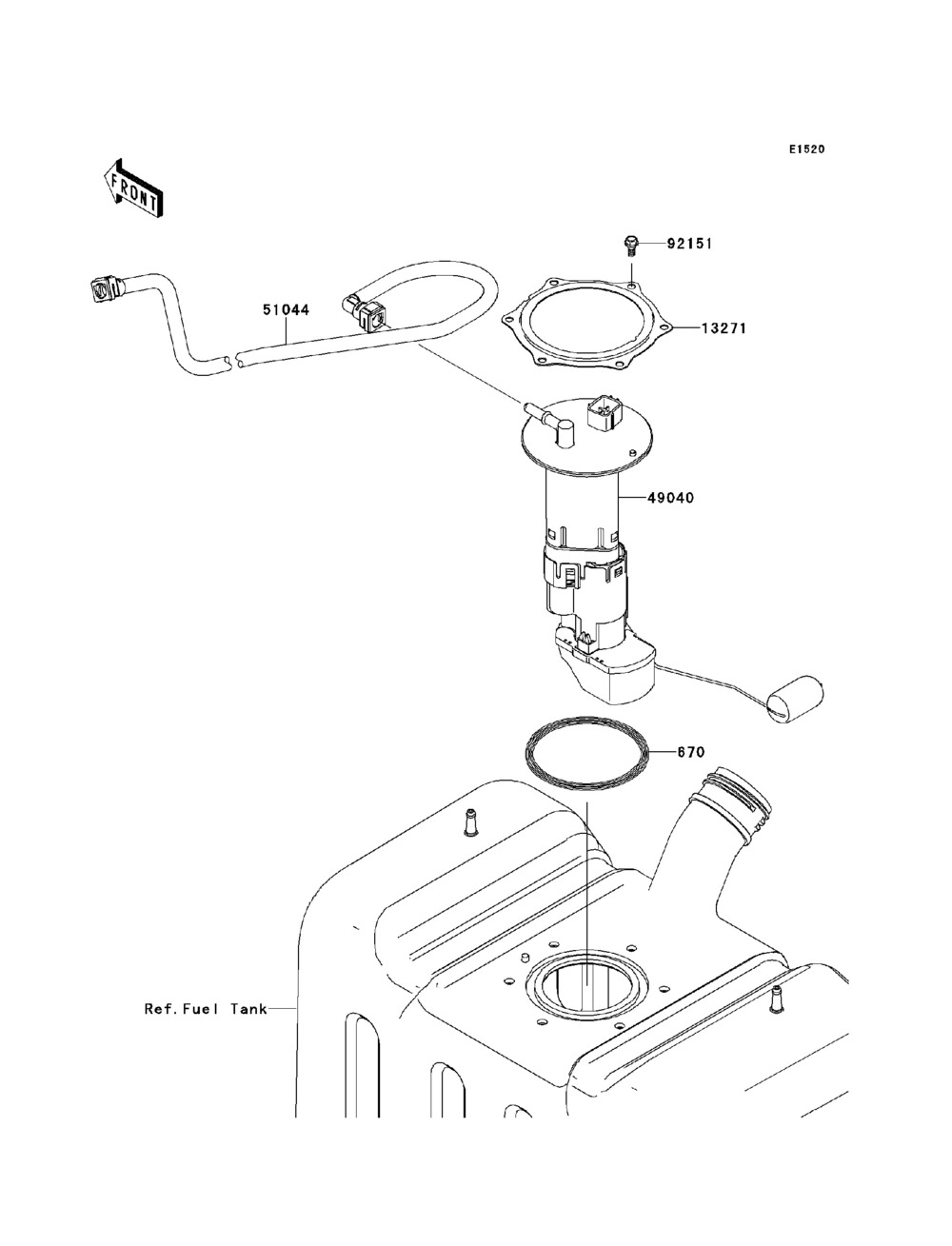 E1520

FRONT

92151

51044

13271

49040

670

Ref.Fuel Tank