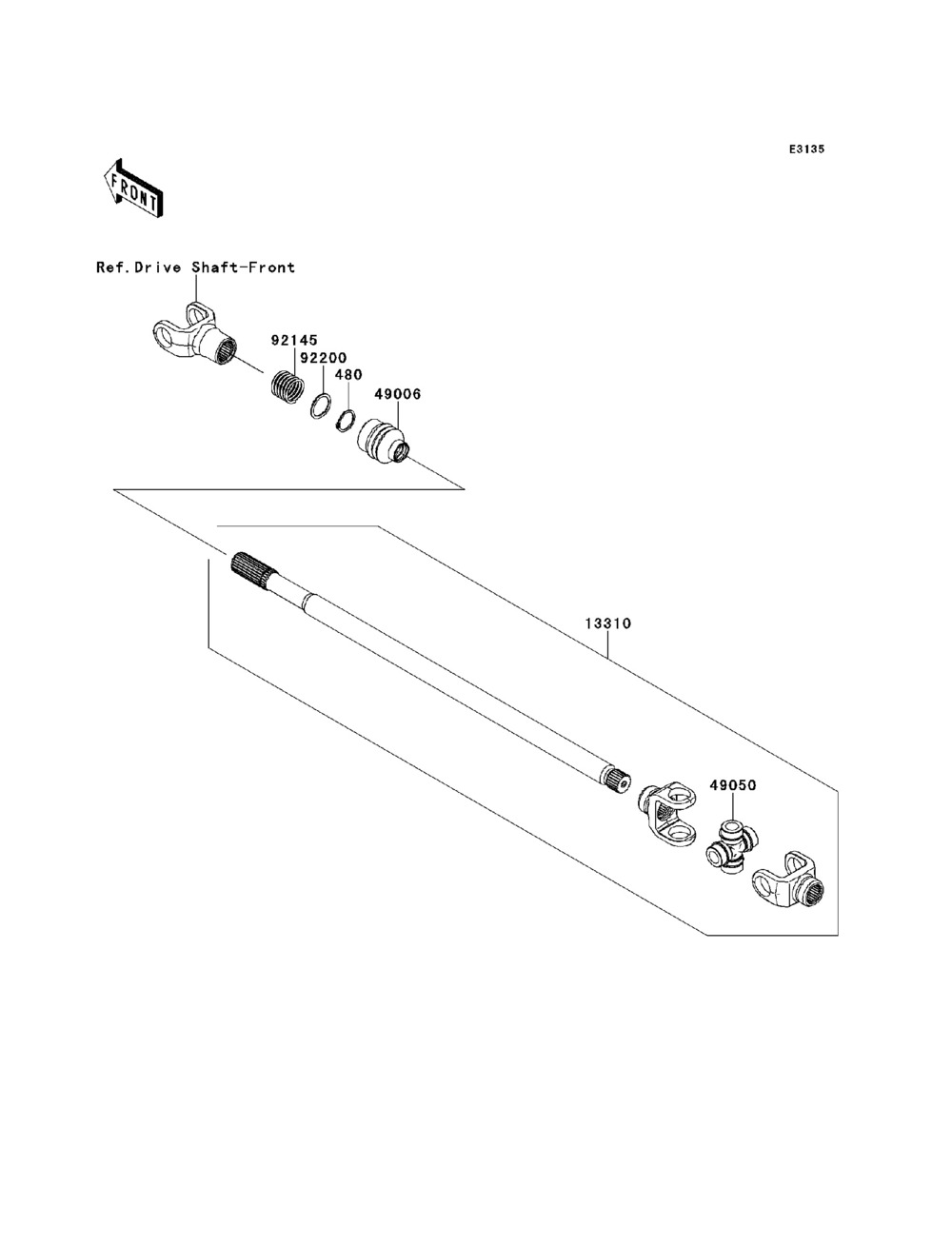 E3135

FRONT

Ref.Drive Shaft-Front

92145

92200

480

49006

13310

49050