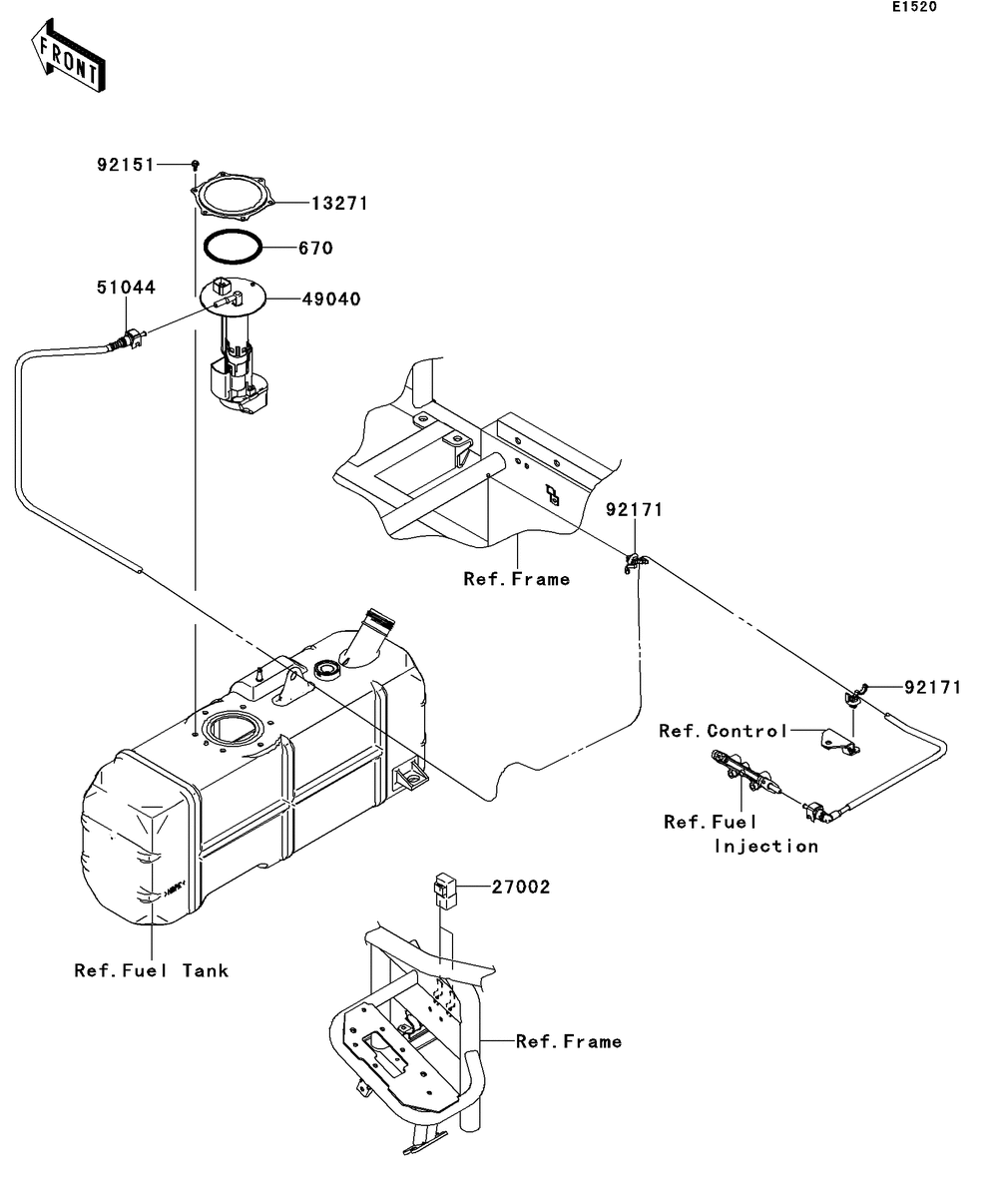 E1520

FRONT

92151

13271

670

51044

49040

92171

Ref.Frame

92171

Ref.Control

Ref.Fuel Injection

27002

Ref.Fuel Tank

Ref.Frame