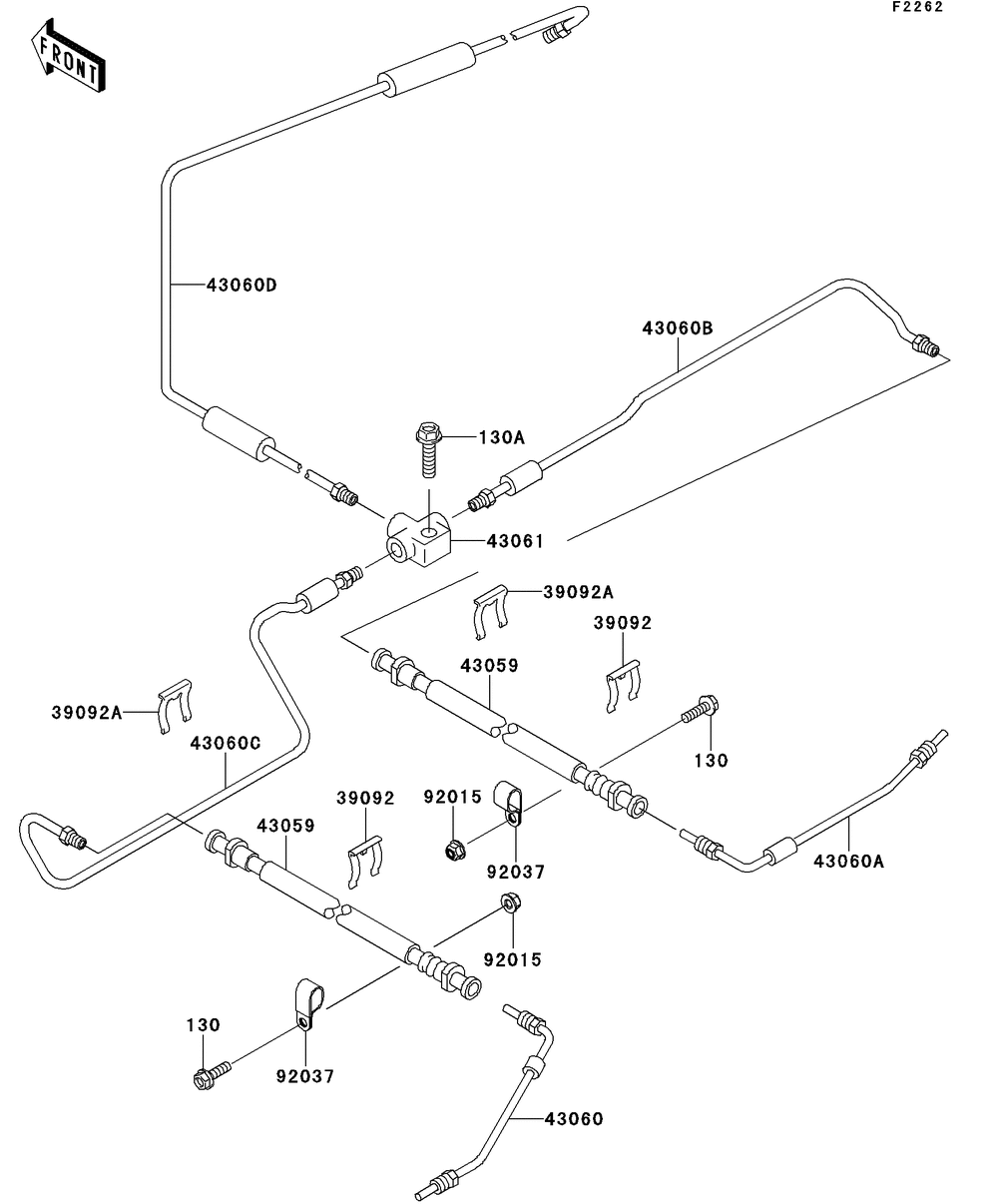 F2262

FRONT

43060D

43060B

130A

43061

39092A

39092

43059

39092A

43060C

130

39092

92015

43059

92037

43060A

92015

130

92037

43060