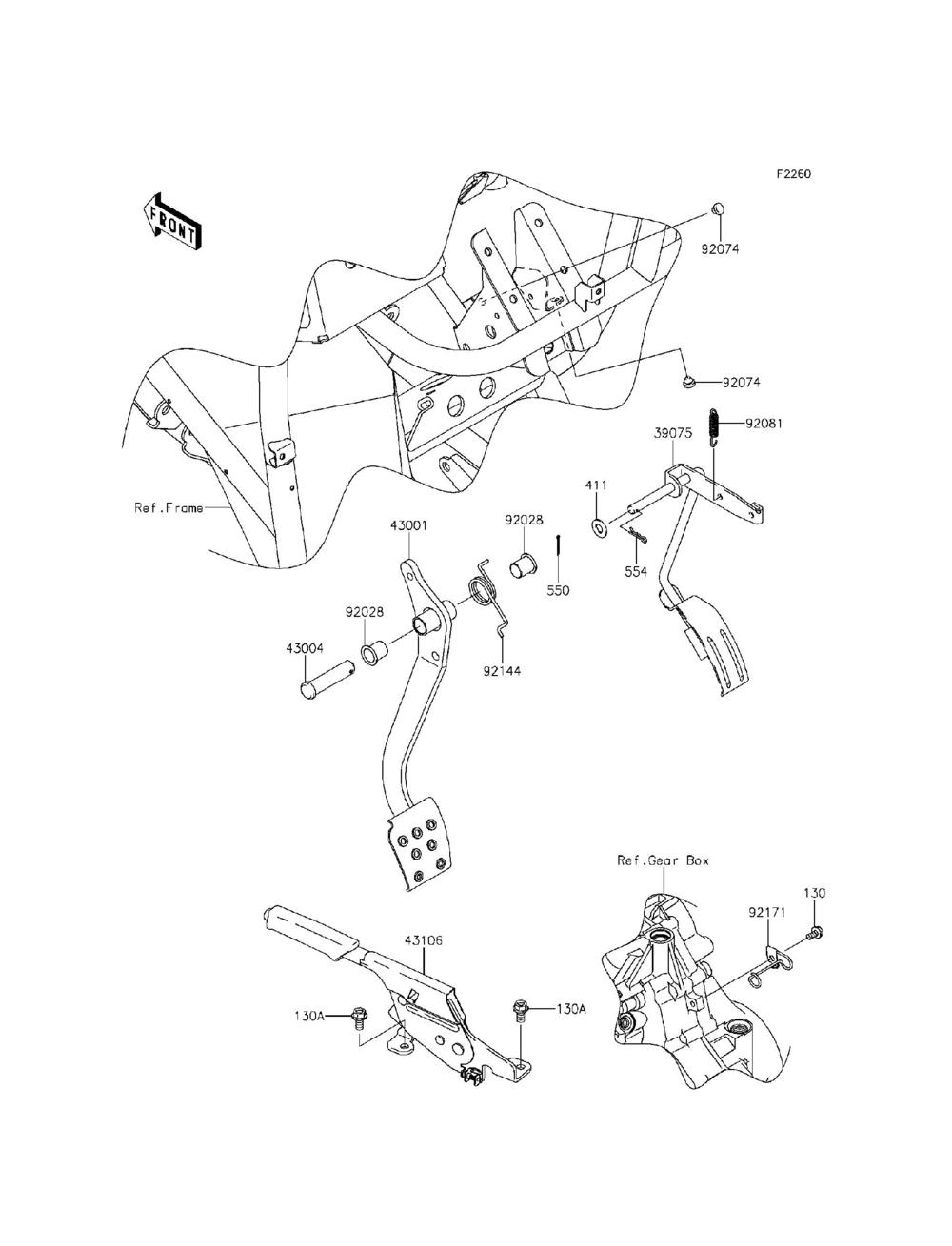 F2260

FRONT

92074

92074

92081

39075

411

554

Ref.Frame

43001

92028

550

92028

92144

43004

Ref.Gear Box

130

92171

43106

130A

130A