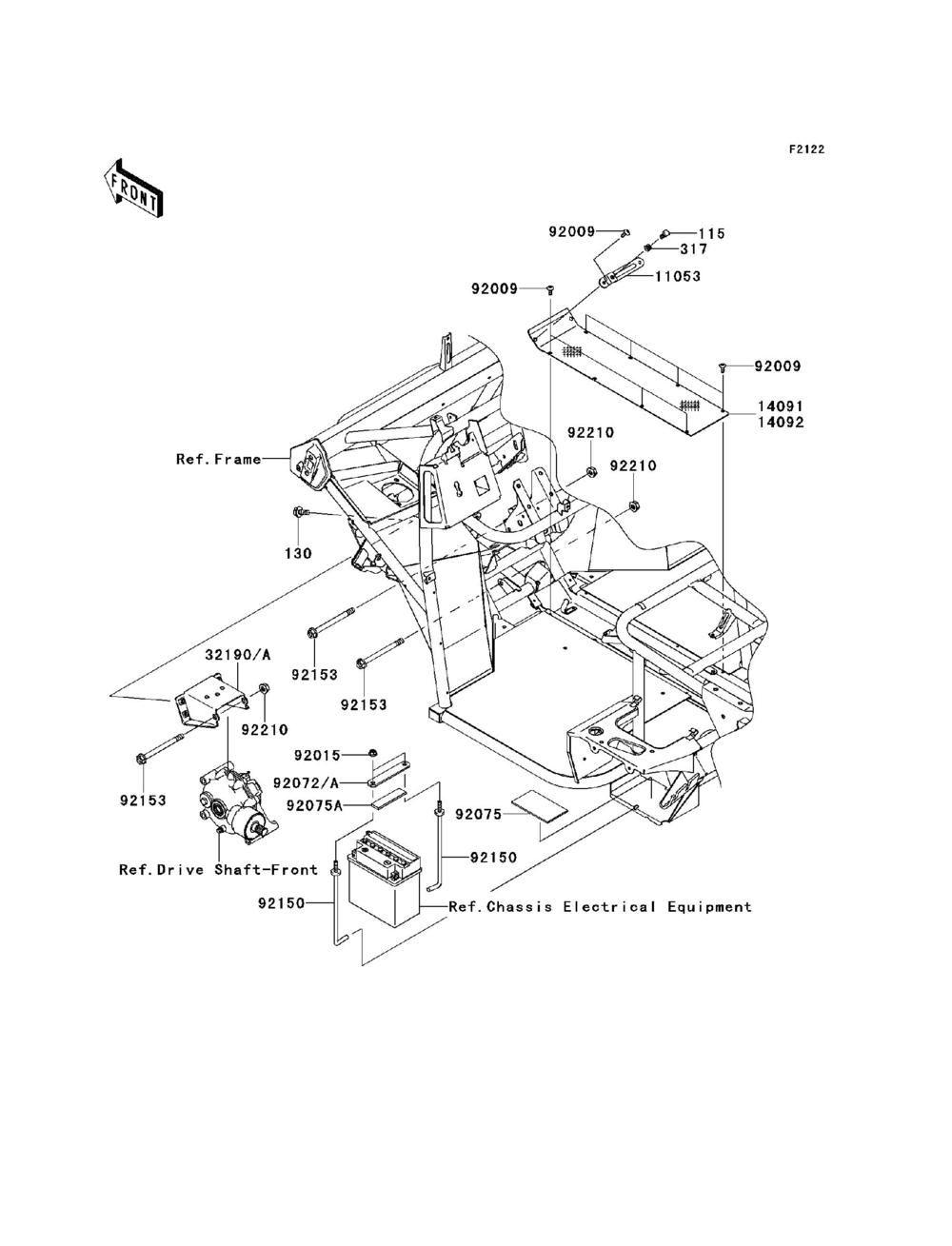 F2122

FRONT

92009
115
317
11053
92009
92009
14091
14092
92210
92210
Ref.Frame
130
92153
92153
32190/A
92210
92153
92015
92072/A
92075A
92075
92150
Ref.Drive Shaft-Front
92150
Ref.Chassis Electrical Equipment