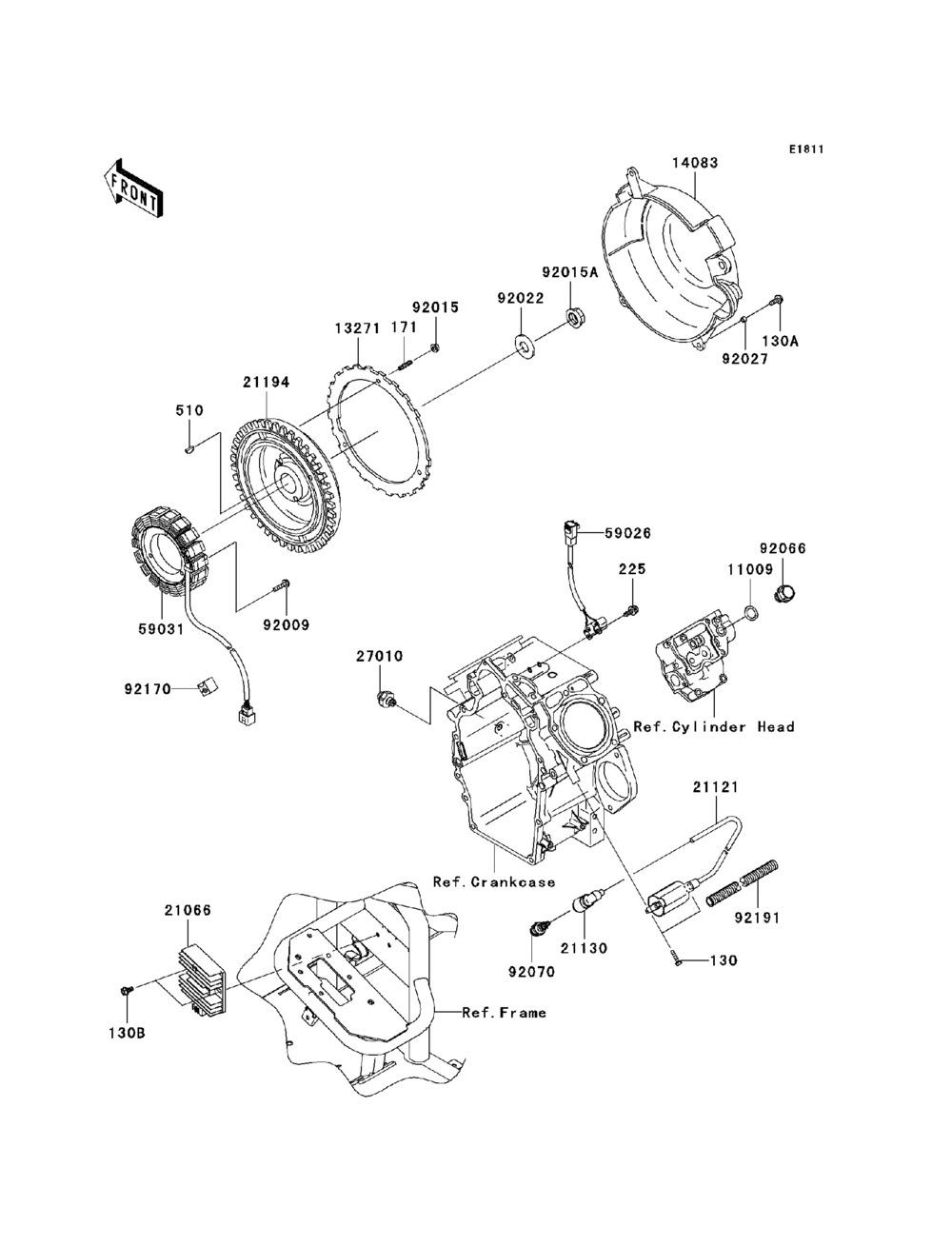 E1811

FRONT

14083

92015A

92022

92015

13271

171

130A

92027

21194

510

59026

92066

225

11009

59031

92009

27010

92170

Ref.Cylinder Head

21121

Ref.Crankcase

21066

92191

21130

92070

130

130B

Ref.Frame