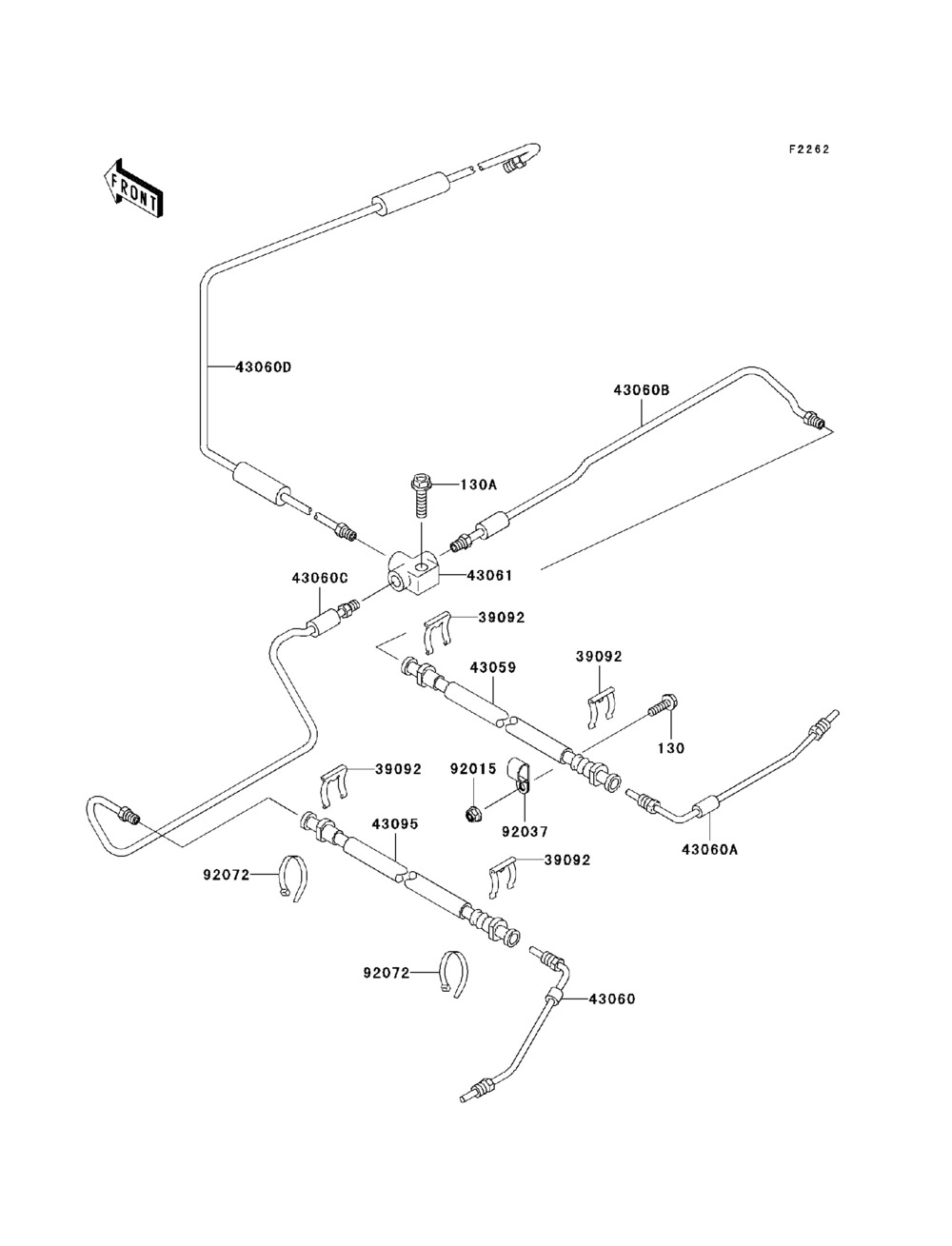 F2262

FRONT

43060D

43060B

130A

43061

43060C

39092

43059

39092

130

39092

92015

92037

43060A

43095

92072

39092

92072

43060