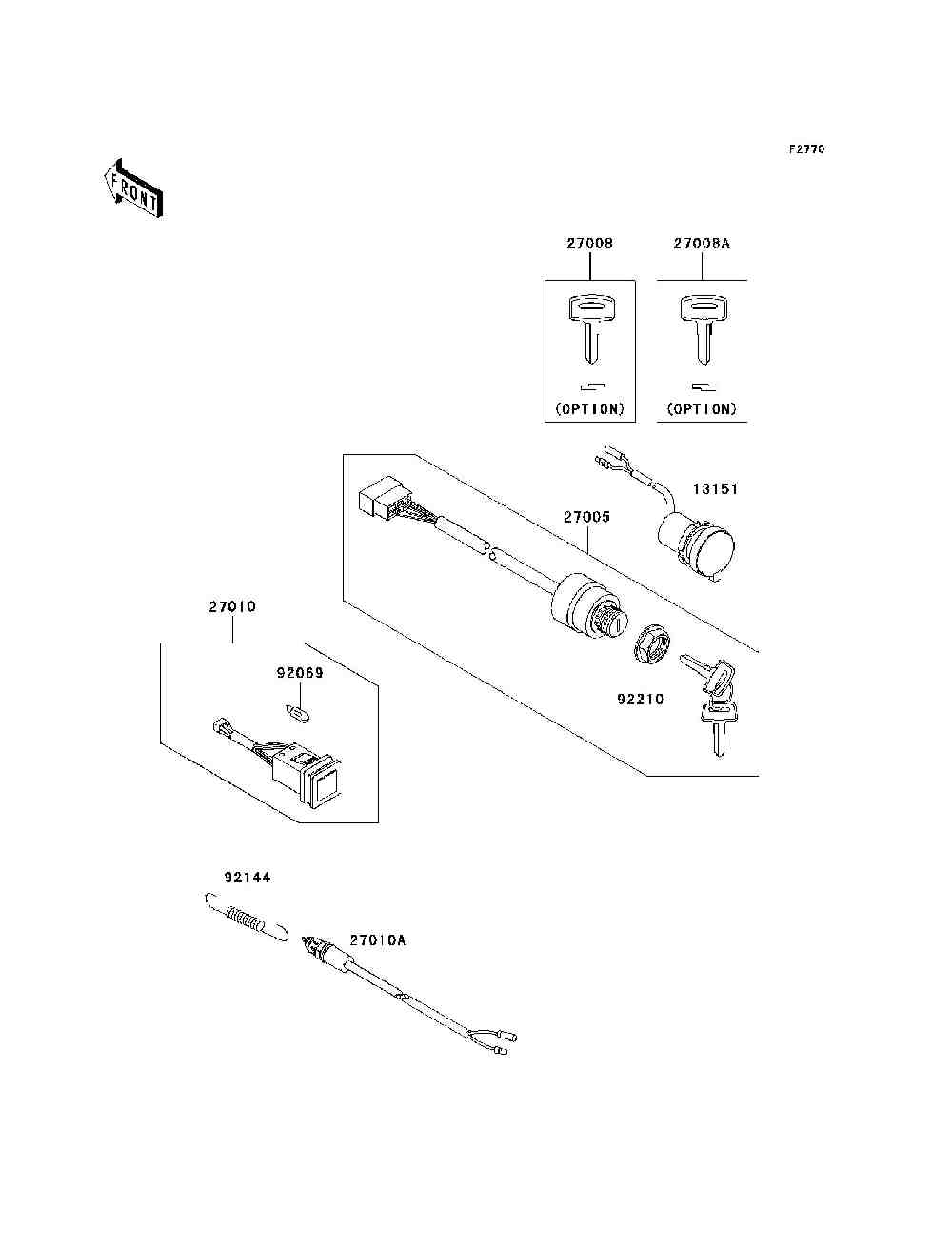 F2770

FRONT

27008

(OPTION)

27008A

(OPTION)

13151

27005

27010

92069

92210

92144

27010A