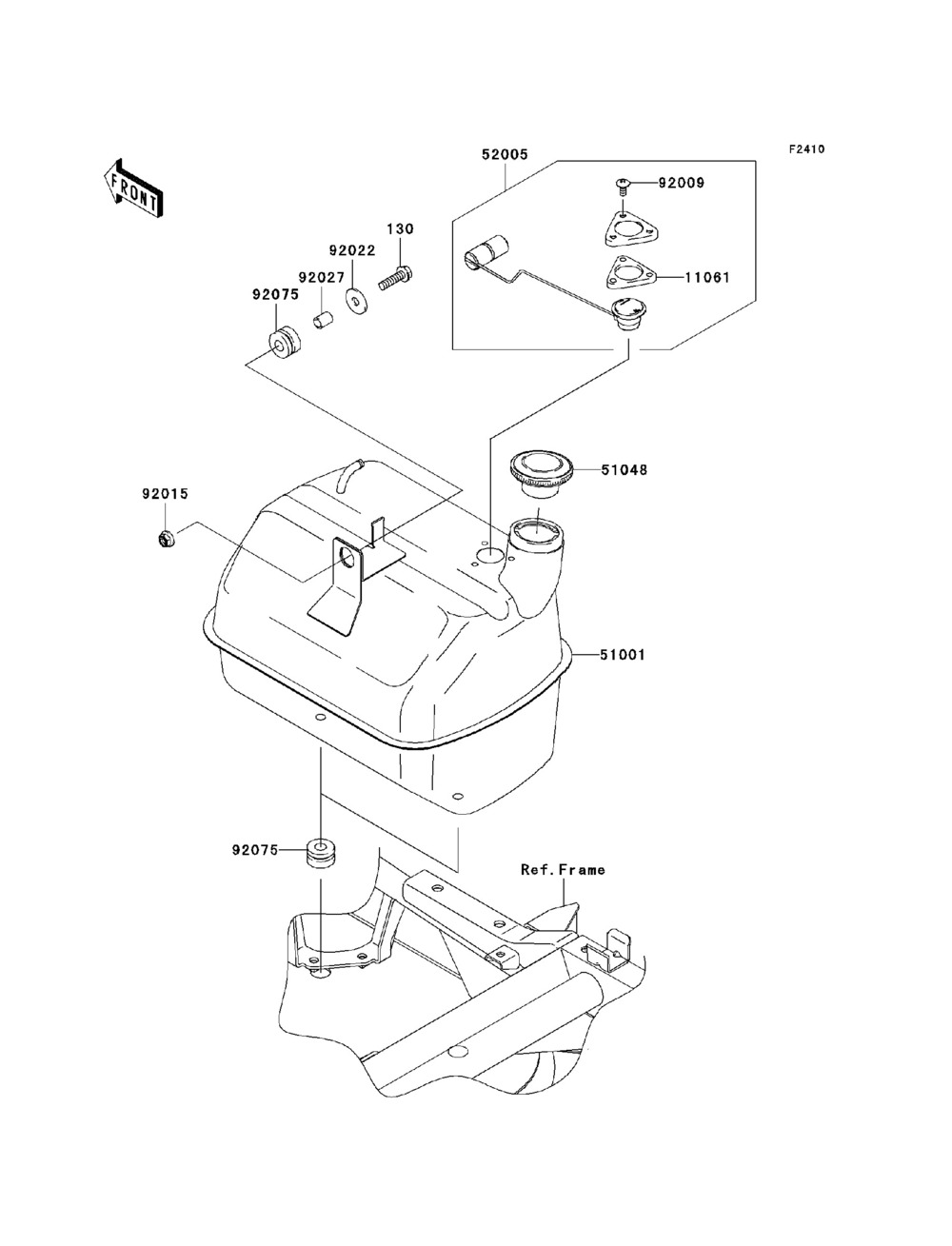 F2410

FRONT

52005

92009

11061

130

92022

92027

92075

51048

92015

51001

92075

Ref.Frame