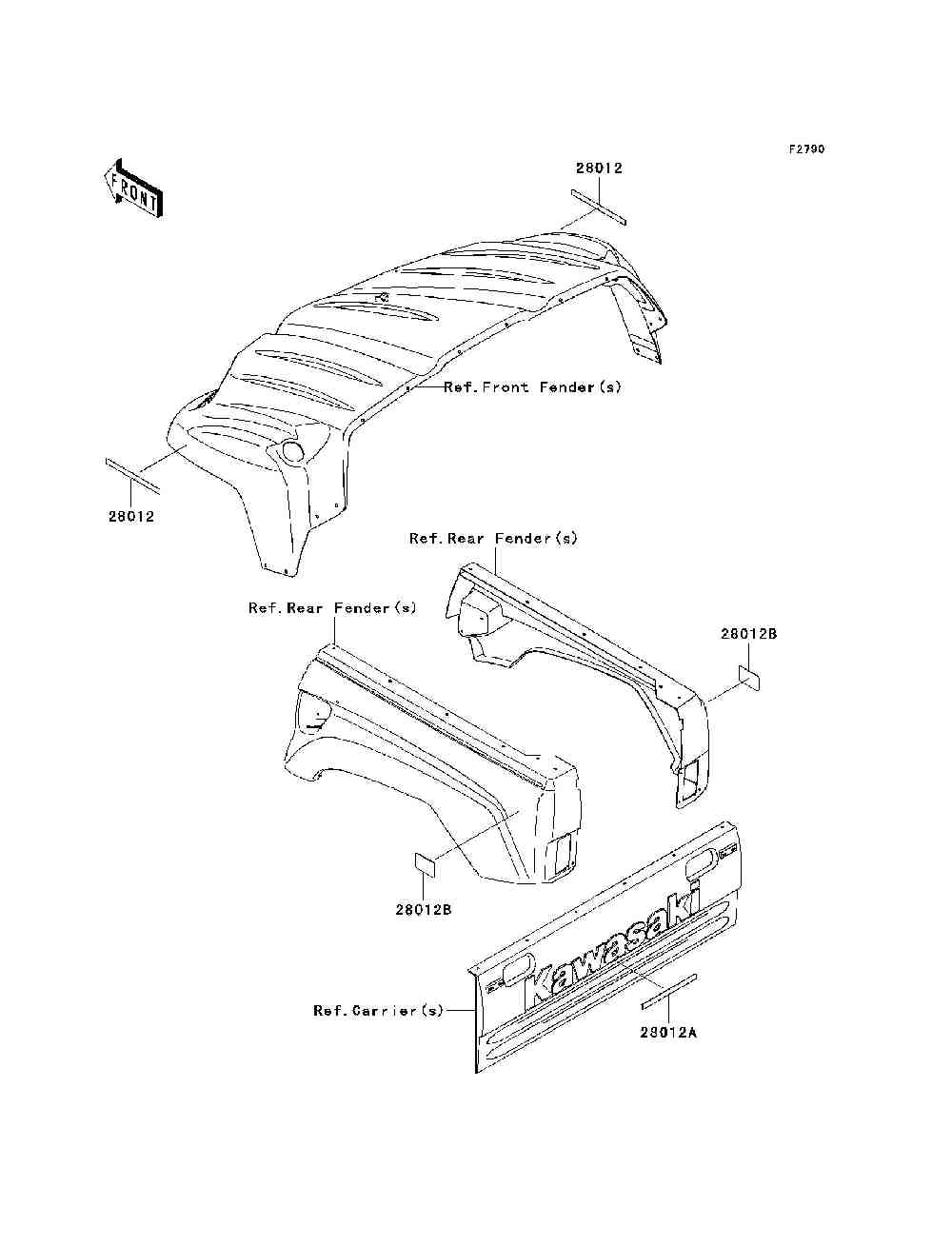 F2790

FRONT

28012

Ref.Front Fender(s)

28012

Ref.Rear Fender(s)

Ref.Rear Fender(s)

28012B

28012B

Kawasaki

Ref.Carrier(s)

28012A