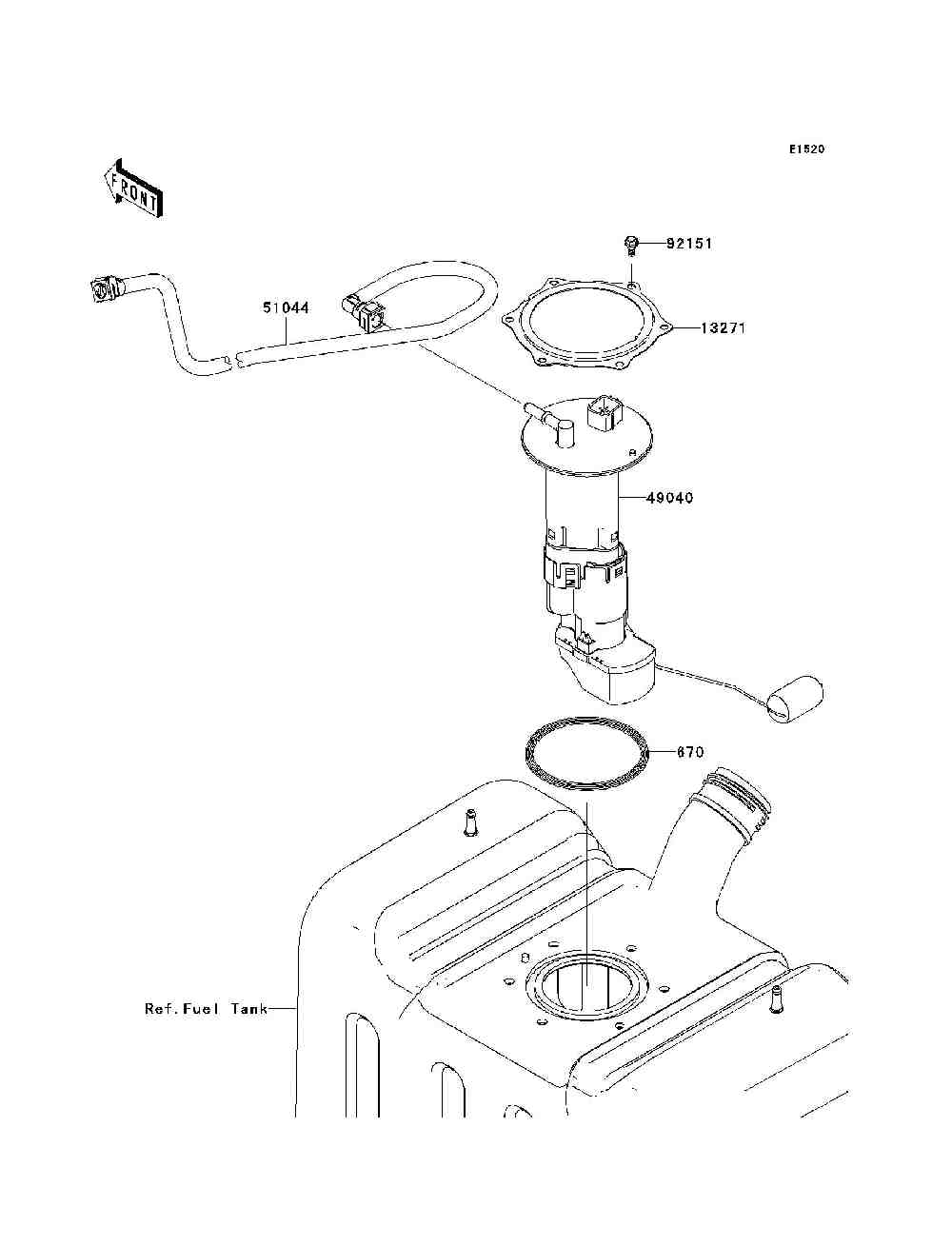 E1520

FRONT

92151

51044

13271

49040

670

Ref.Fuel Tank