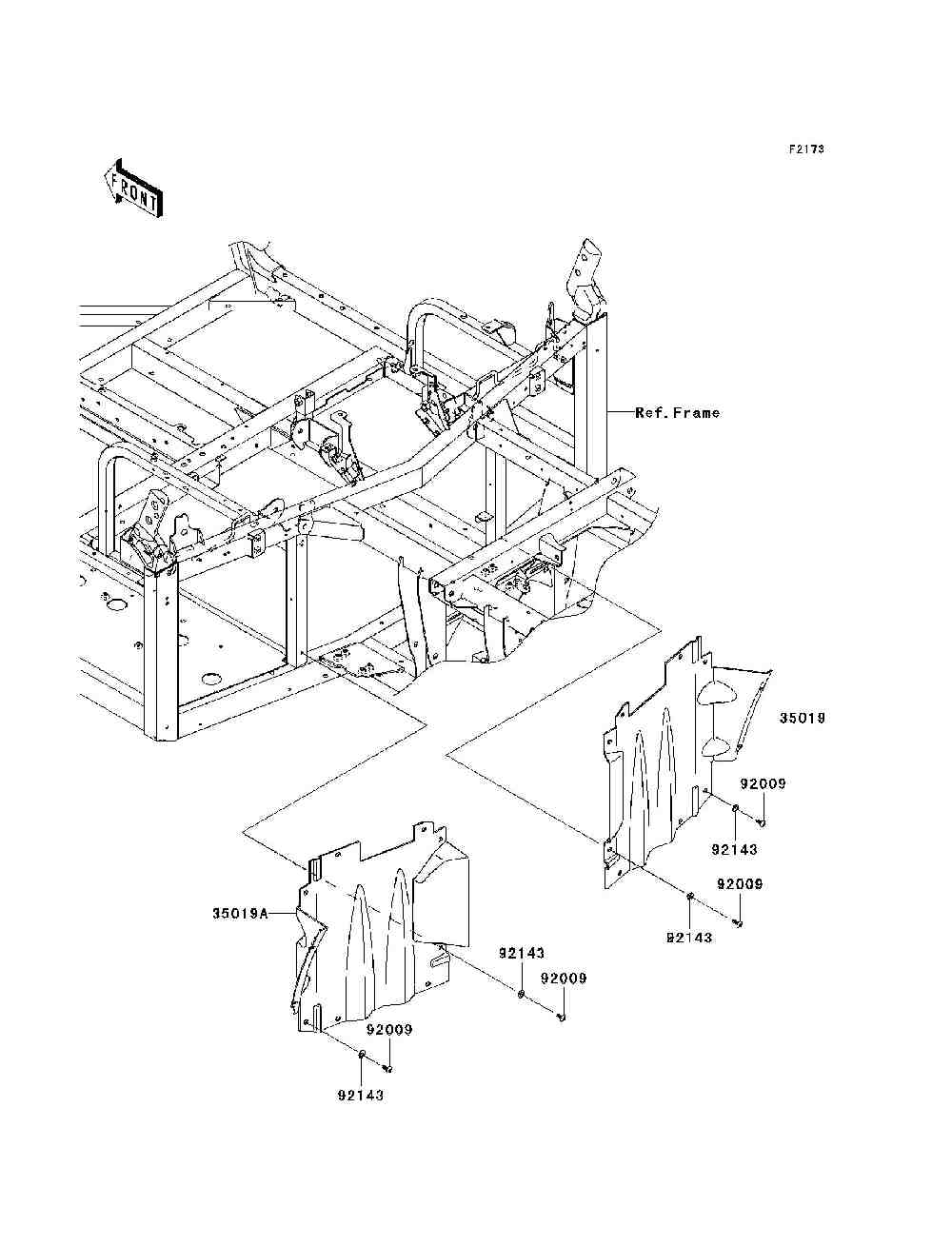 F2173

FRONT

Ref.Frame

35019

92009

92143

92009

92143

35019A

92143

92009

92009

92143