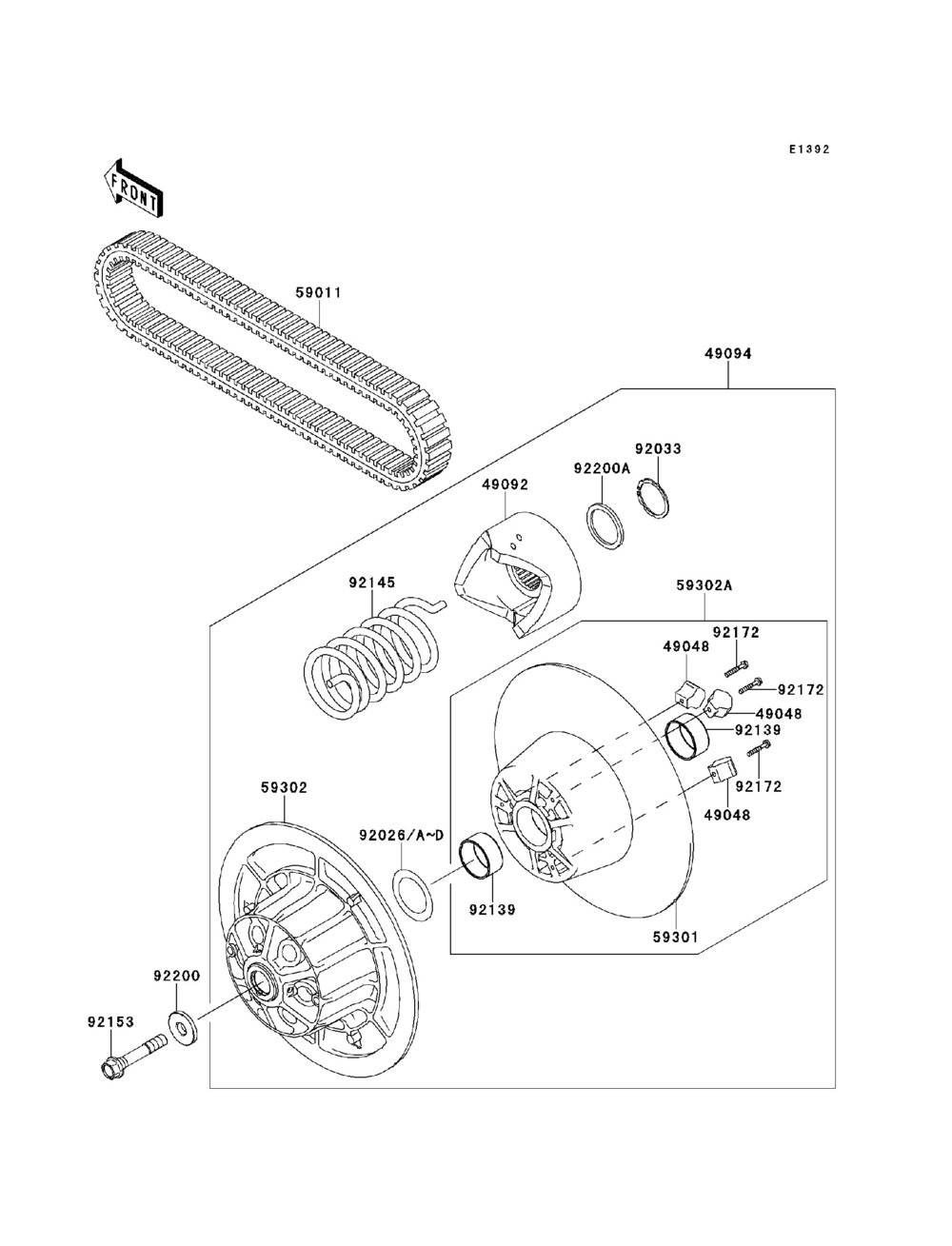 E1392

FRONT

59011

49094

92033

92200A

49092

92145

59302A

92172

49048

92172

49048

92139

92172

49048

59302

92026/A~D

92139

59301

92200

92153