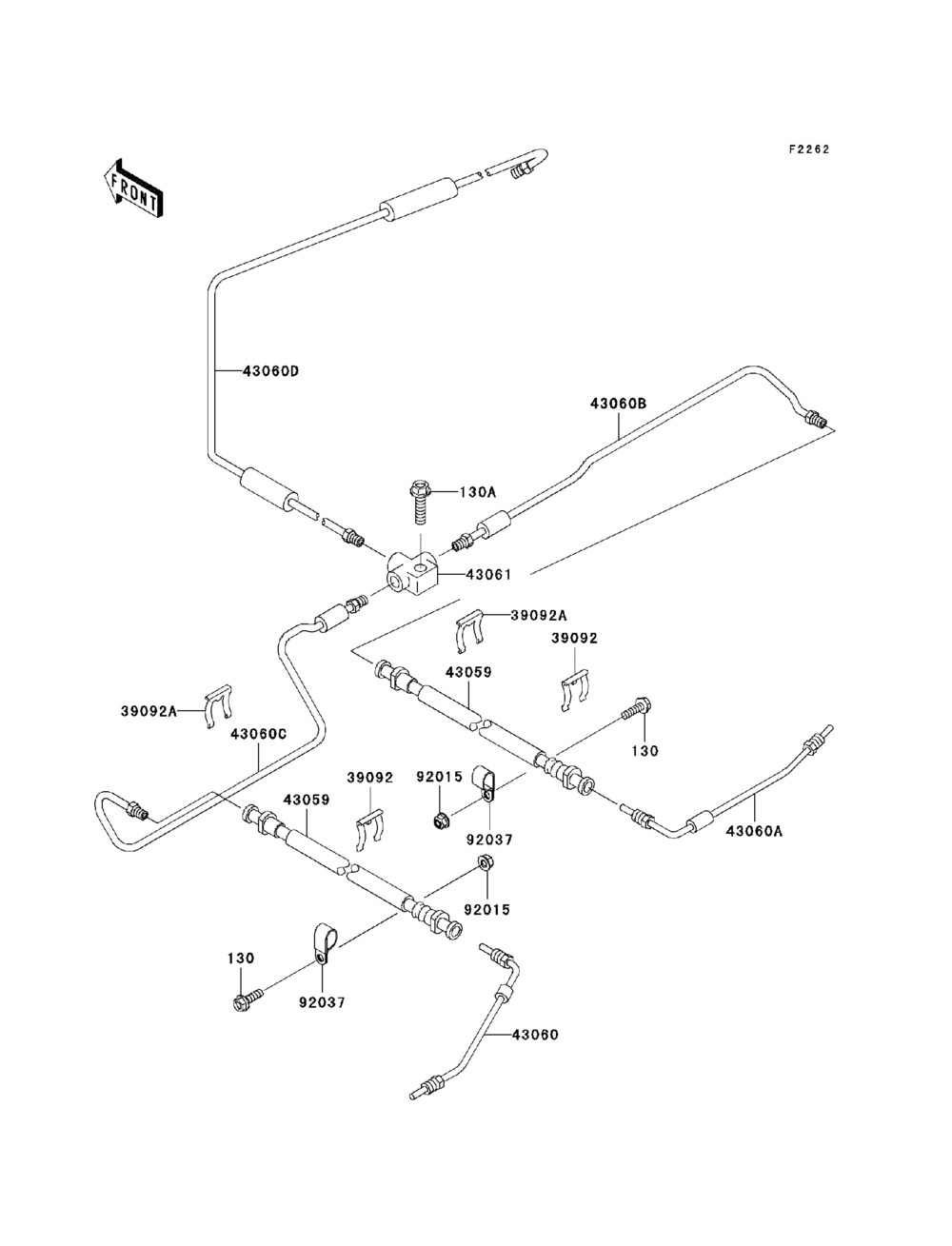 F2262

FRONT

43060D

43060B

130A

43061

39092A

39092

43059

39092A

43060C

130

39092

92015

43059

92037

43060A

92015

130

92037

43060