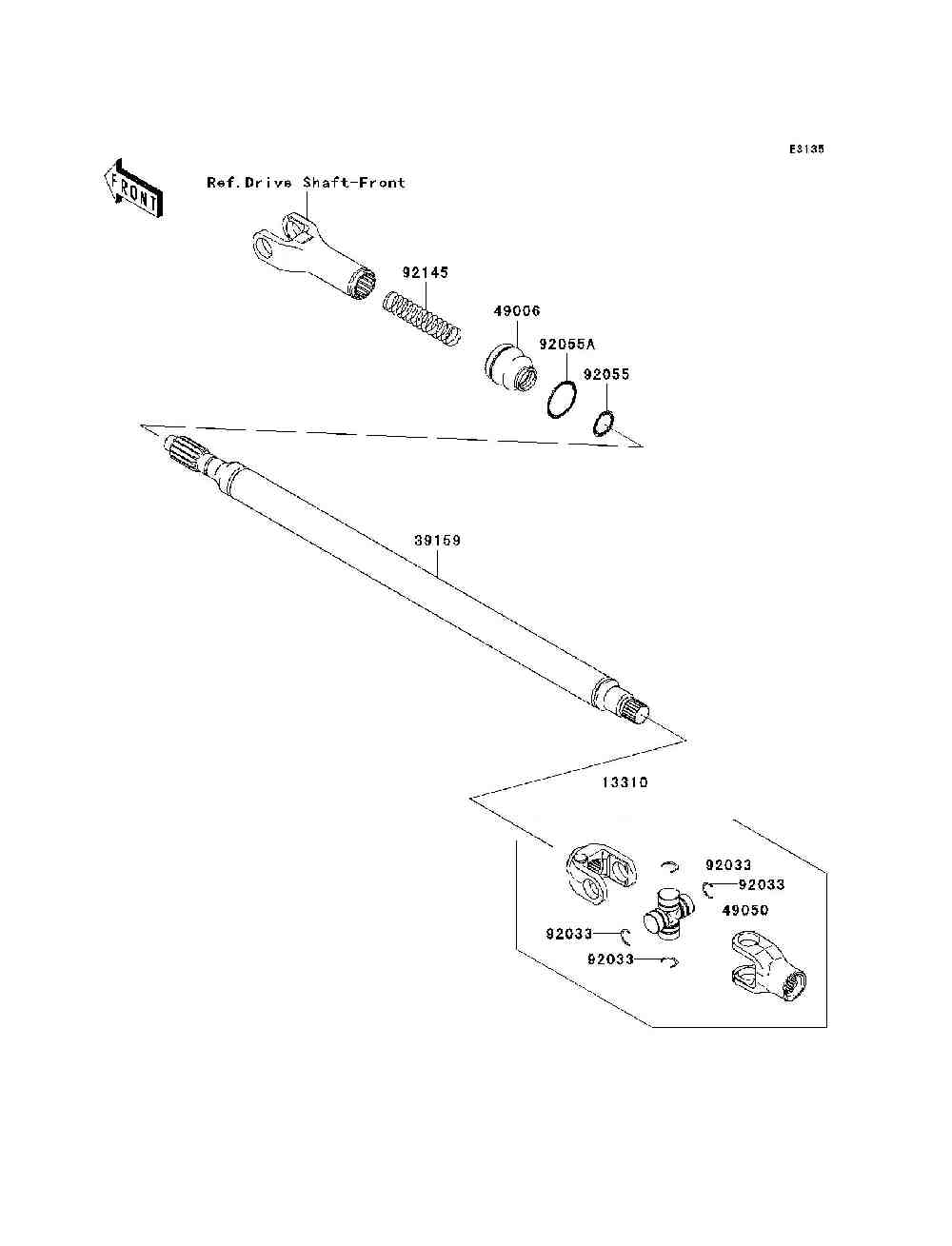 E3135

FRONT

Ref.Drive Shaft-Front

92145

49006

92055A

92055

39159

13310

92033

92033

49050

92033

92033