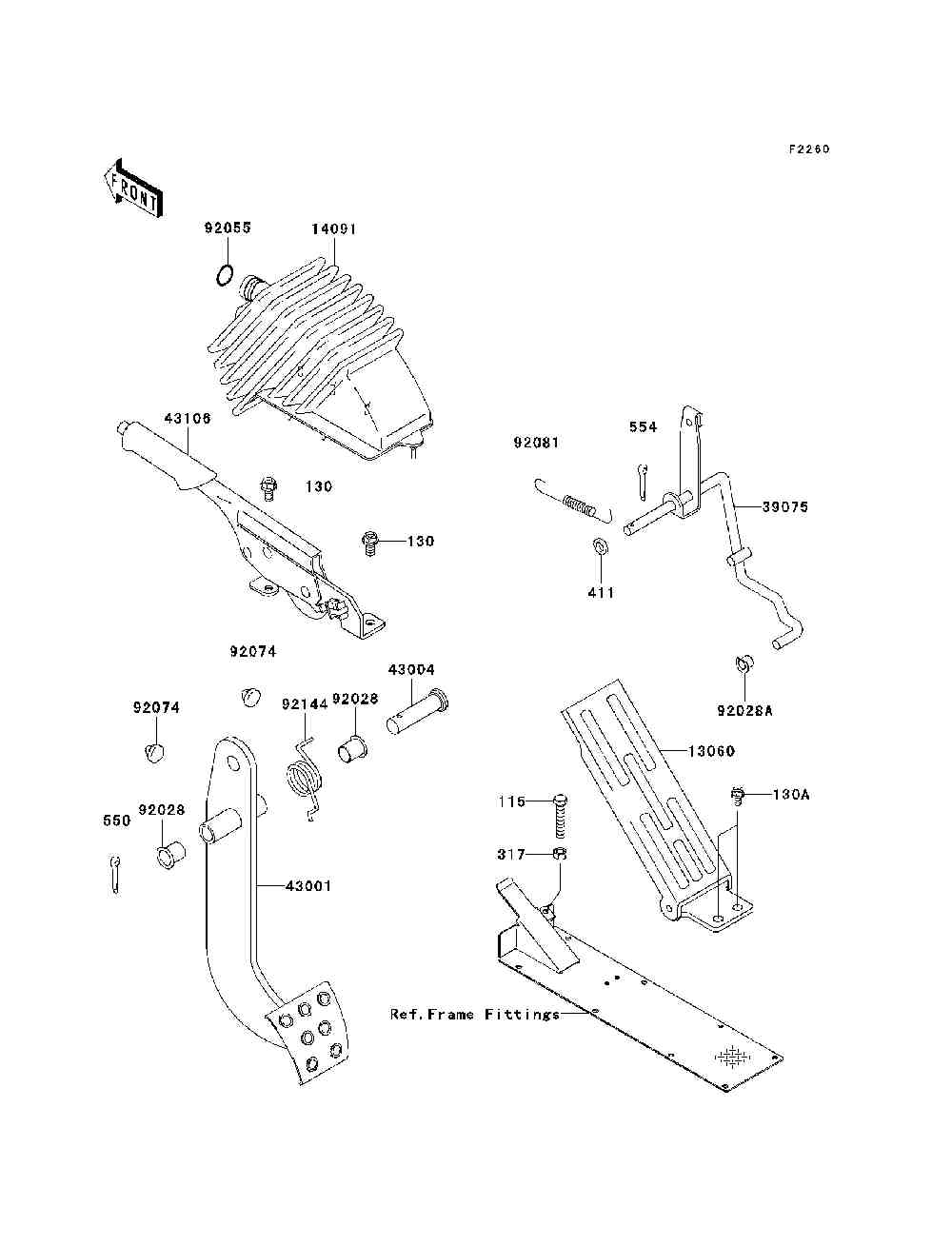 F2260

FRONT

92055
14091
43106
130
130
92081
554
39075
411
92074
43004
92074
92144
92028
92028A
13060
550
92028
115
130A
317
43001
Ref.Frame Fittings