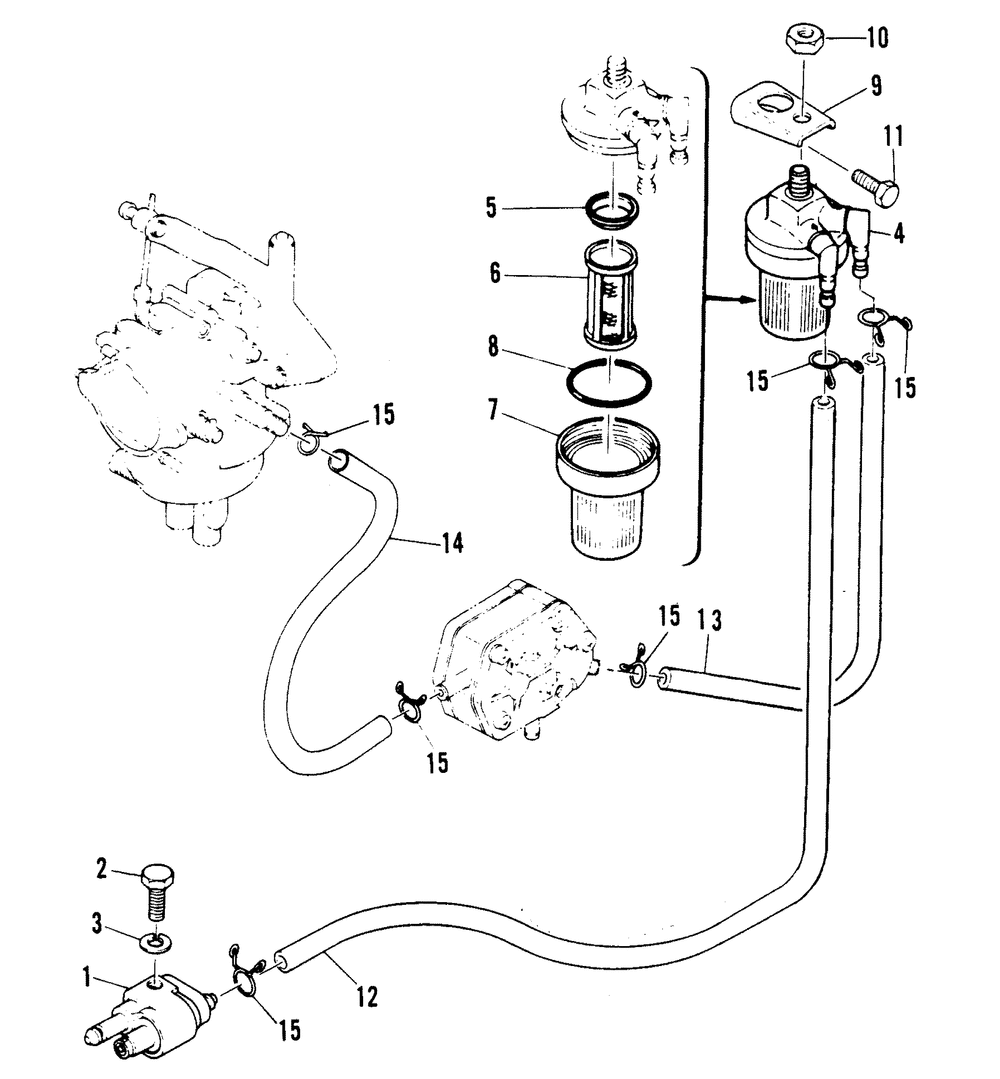 10
9
11
5
4
6
8
15
15
7
15
14
15
13
15
2
3
1
12
15