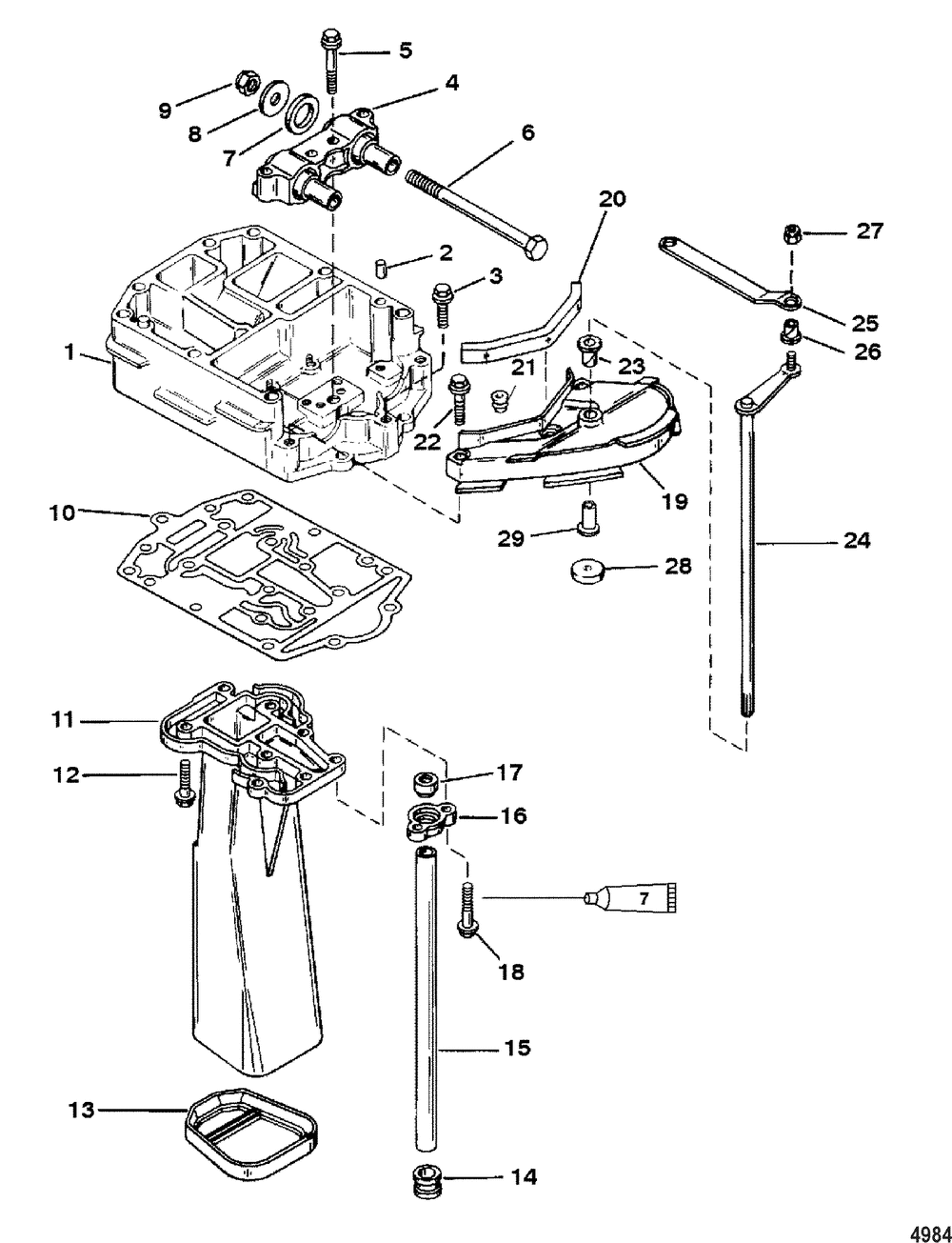 5
9
4
8
7
6
20
27
2
3
25
1
26
21
23
22
19
10
29
24
28
11
12
17
16
7
18
15
13
14
4984