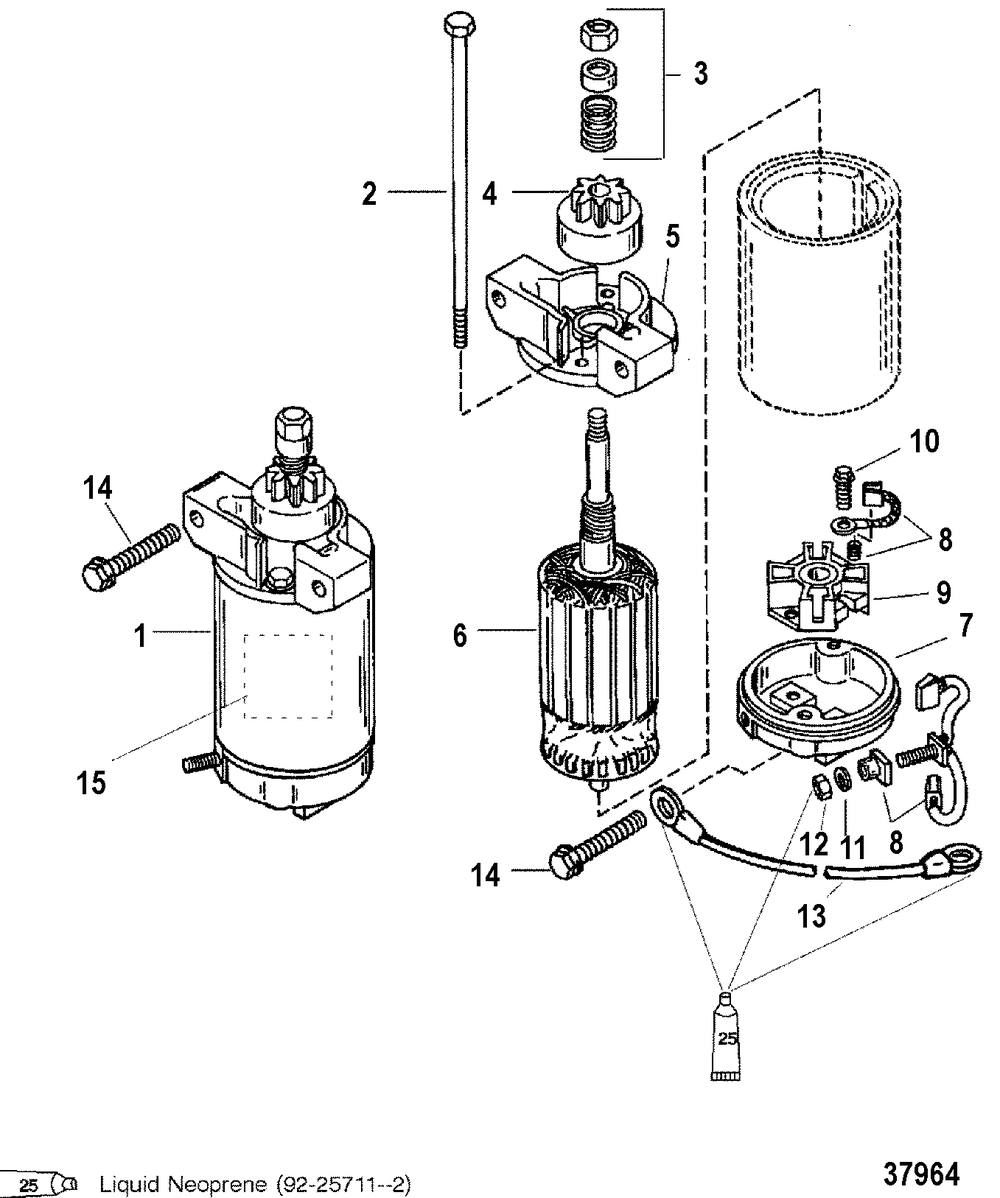 3
2
4
5
10
14
8
9
1
6
7
15
12 11
8
14
13
25

25 Liquid Neoprene (92-25711--2)

37964