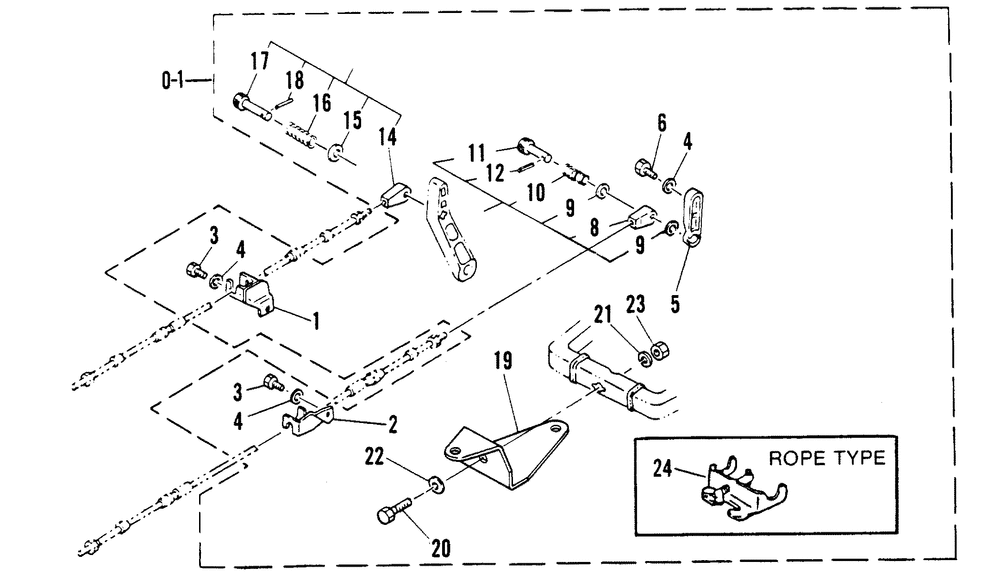 0-1
17
18
16
15
14
11
12
10
9
8
9
6
4
5
3
4
1
21
23
19
3
4
2
22
20
24
ROPE TYPE