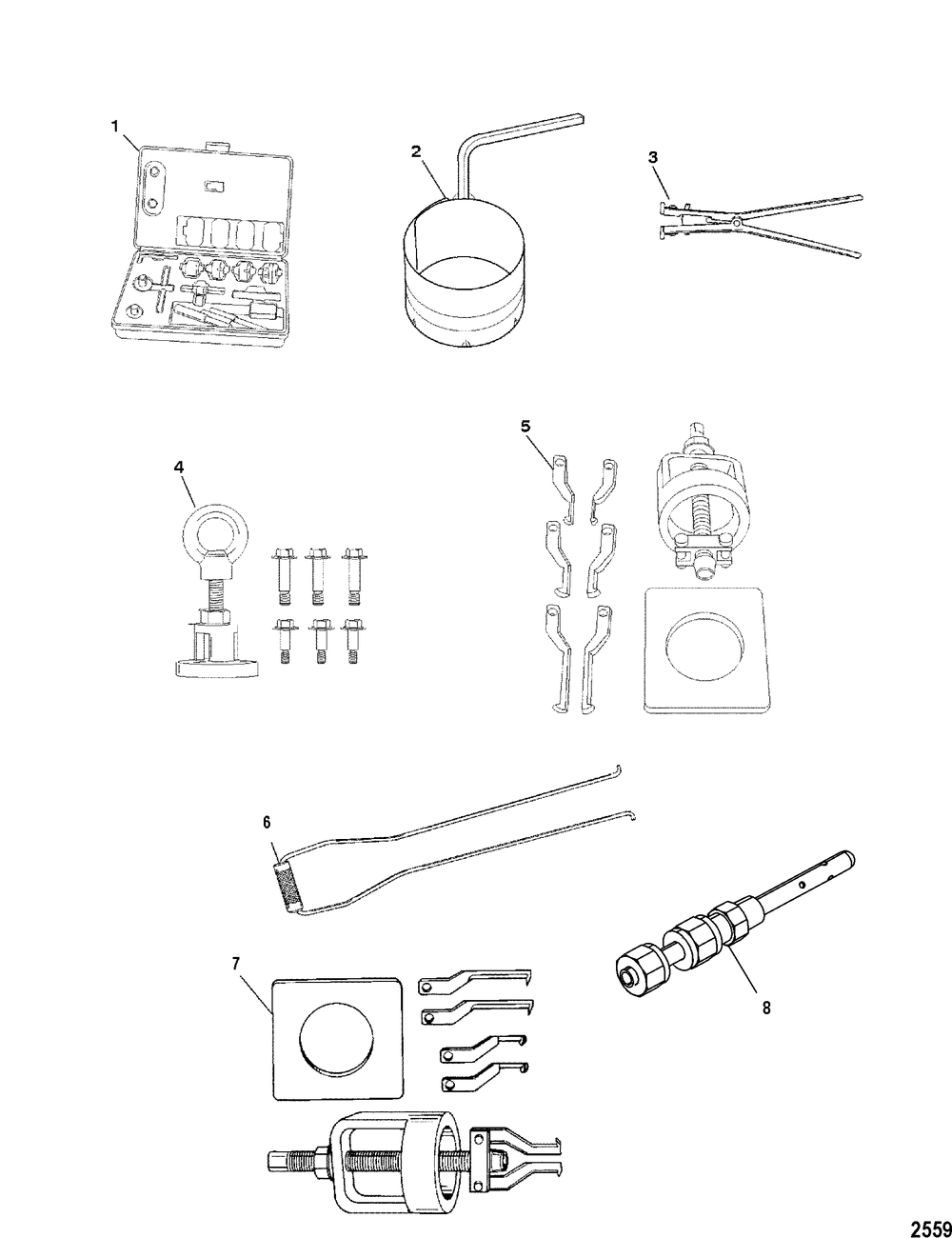 1
2
3
4
5
6
7
8
2559