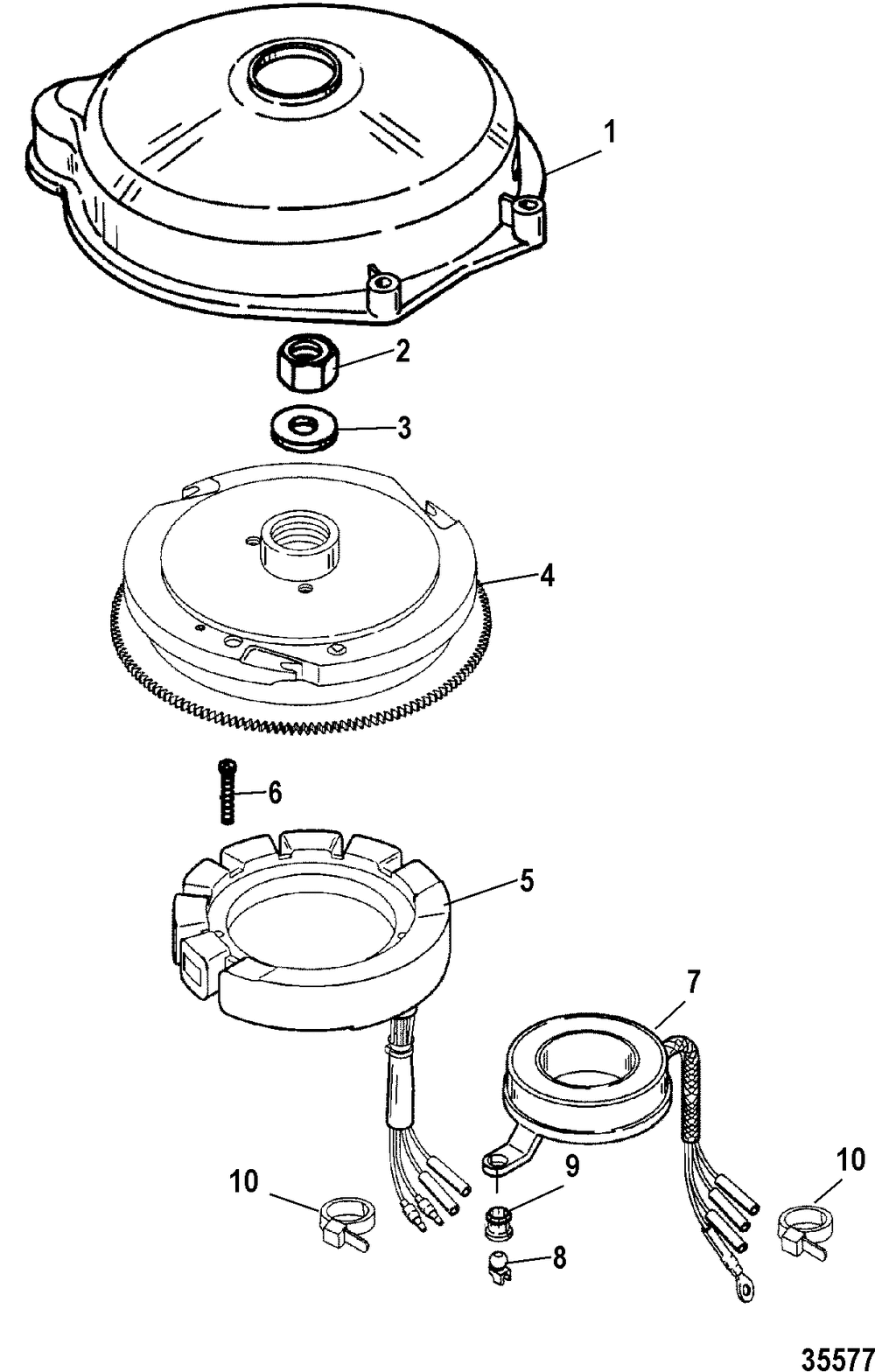 1

2

3

4

6

5

7

10

9

10

8

35577