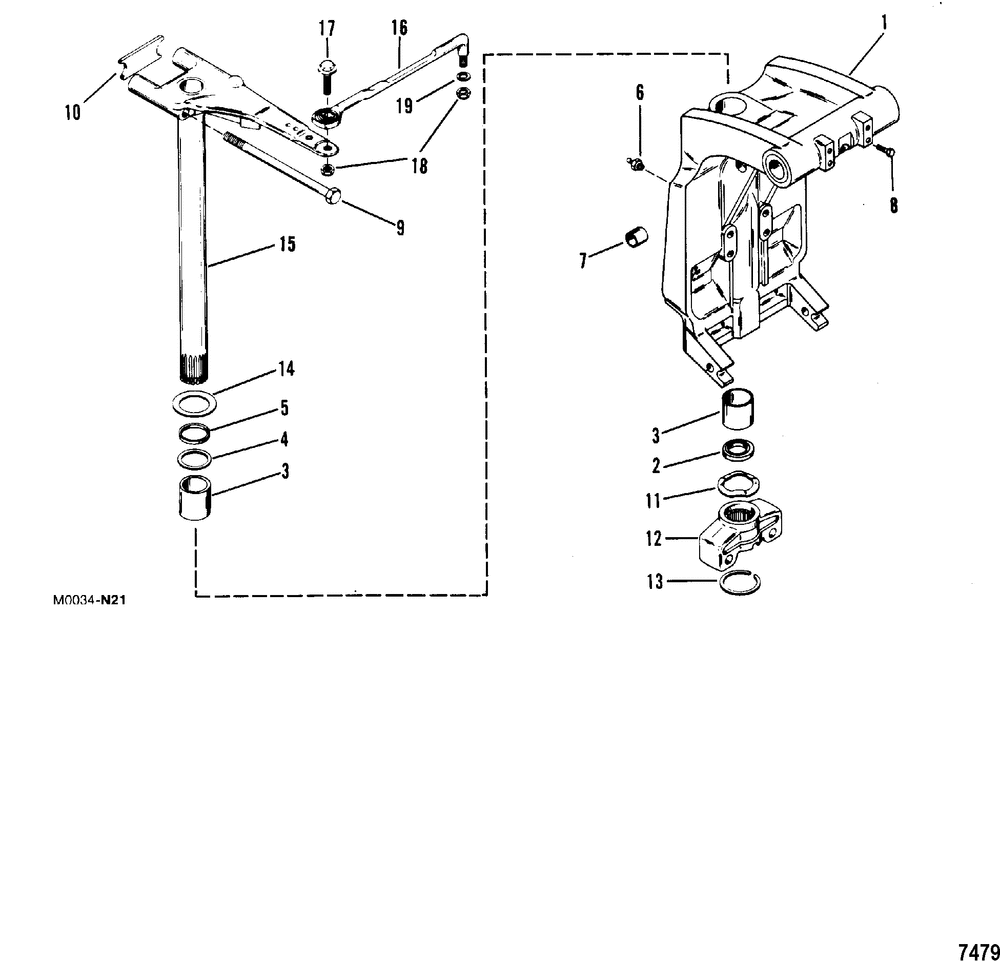 17
16
1
10
19
6
18
8
9
15
7
14
5
4
3
3
2
11
12
13
M0034-N21
7479