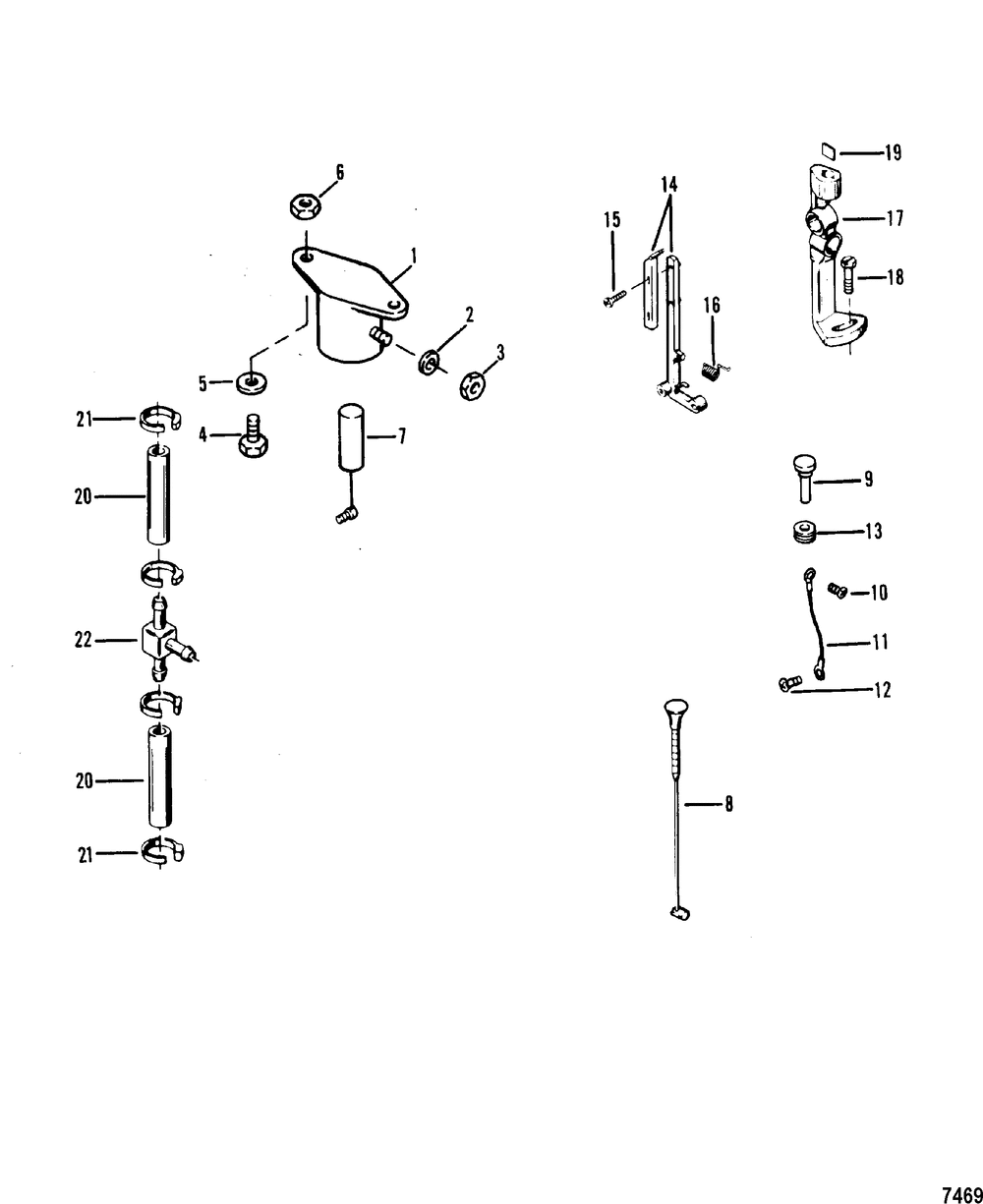 6
1
2
3
5
4
7
21
20
22
20
21
14
15
16
19
17
18
9
13
10
11
12
8
7469