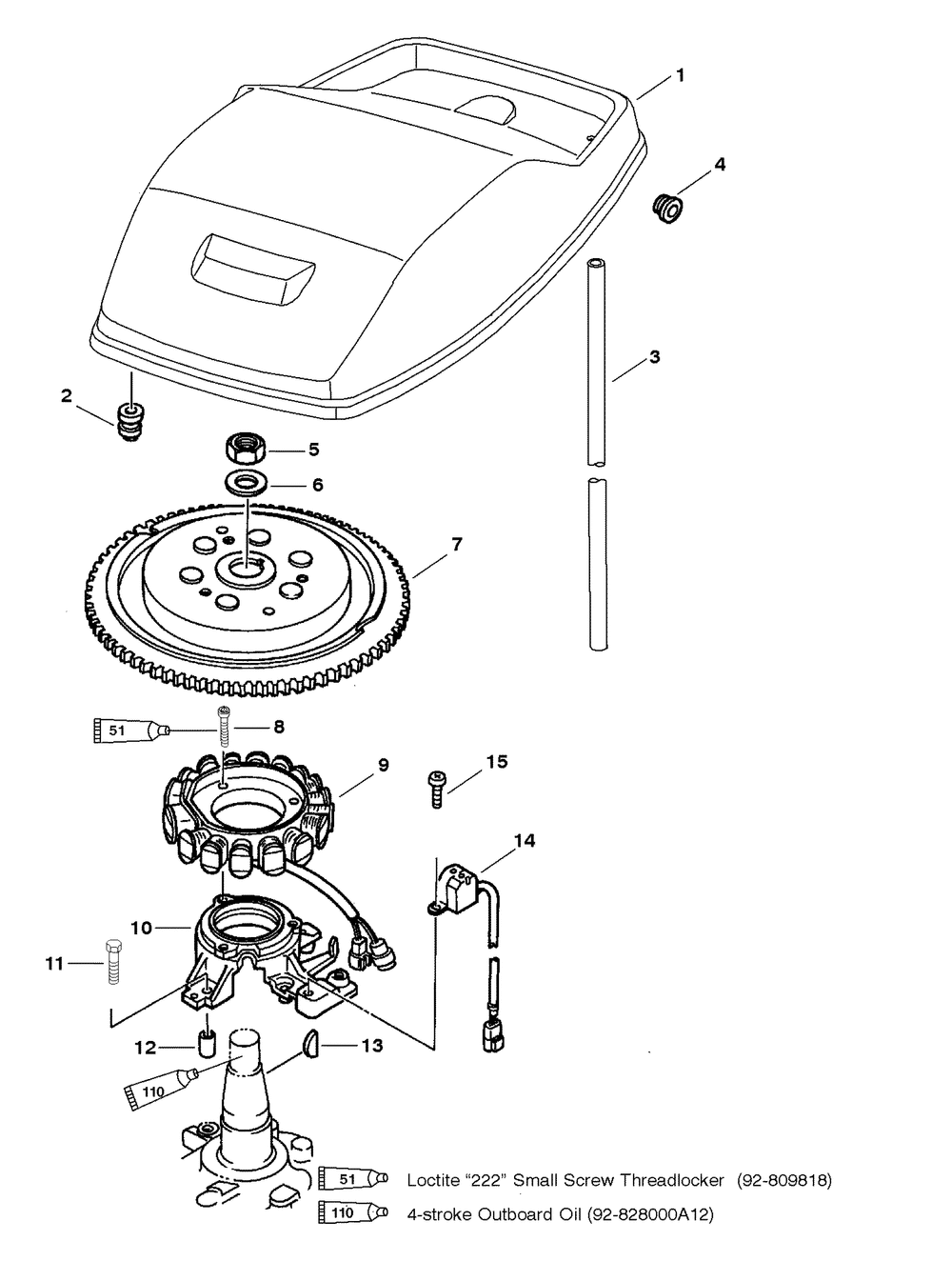 1
4
3
2
5
6
7
51
8
9
15
14
10
11
12
13
110

51 Loctite “222” Small Screw Threadlocker (92-809818)
110 4-stroke Outboard Oil (92-828000A12)