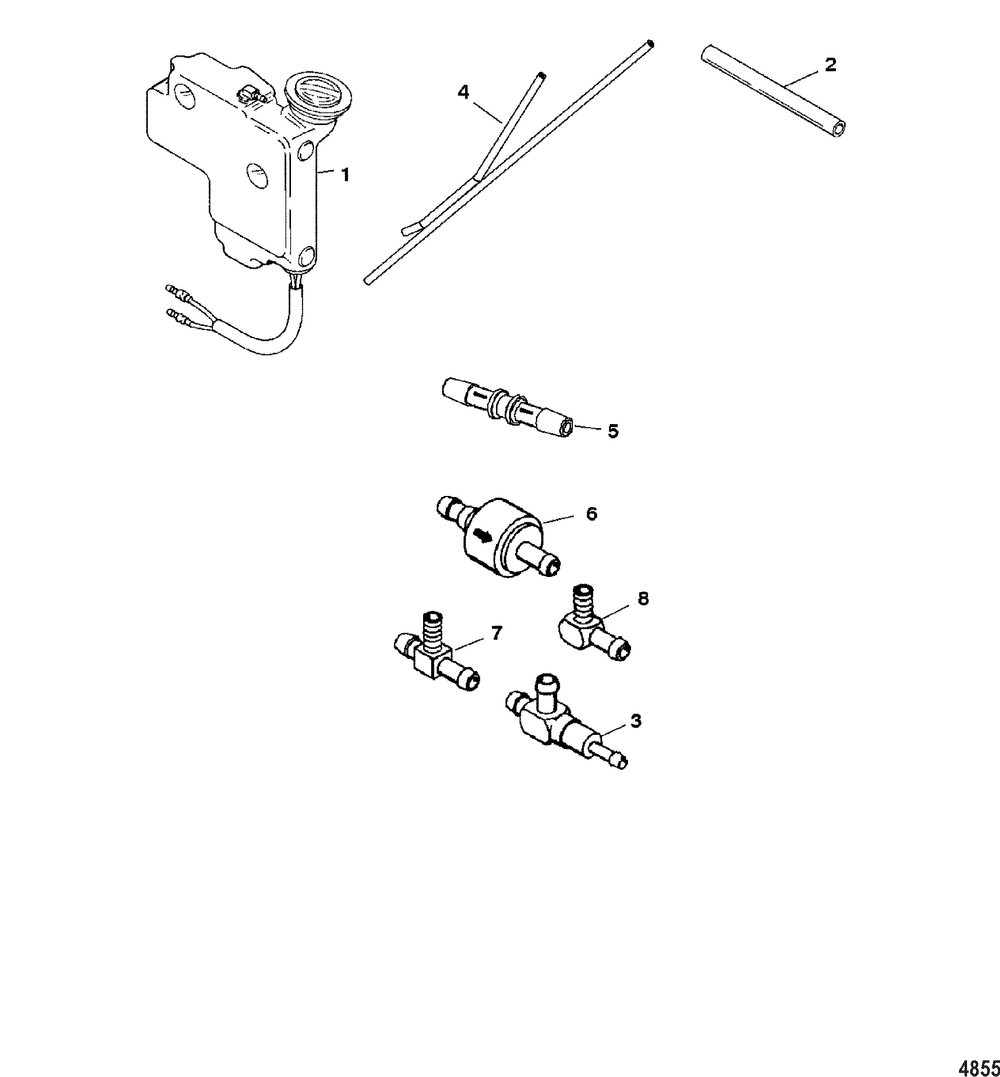 4
2
1
5
6
8
7
3
4855