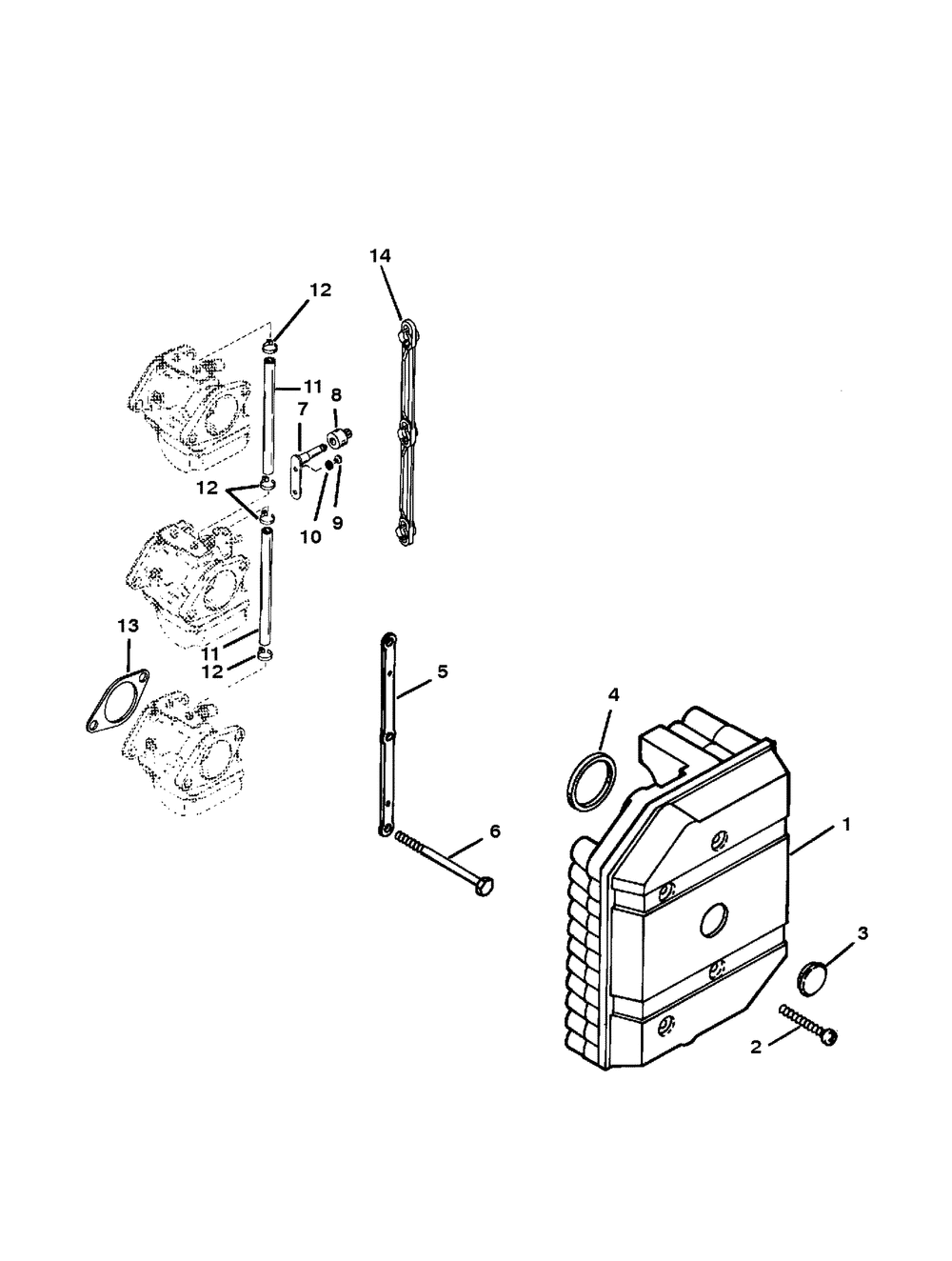 14
12
11
8
7
12
10
9
13
11
12
5
4
6
1
3
2