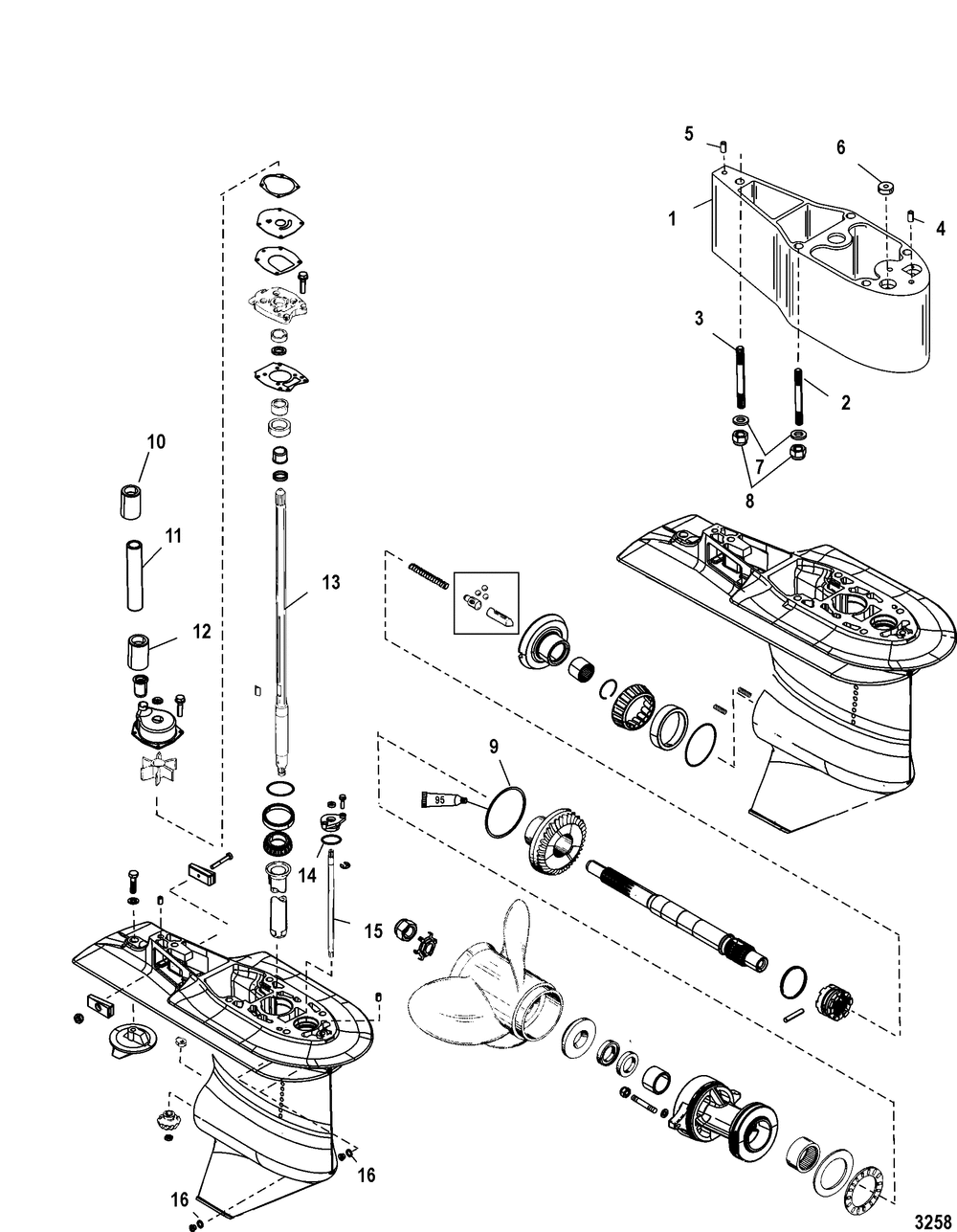 5
6
1
4
3
2
7
8
10
11
13
12
9
95
14
15
16
16
3258