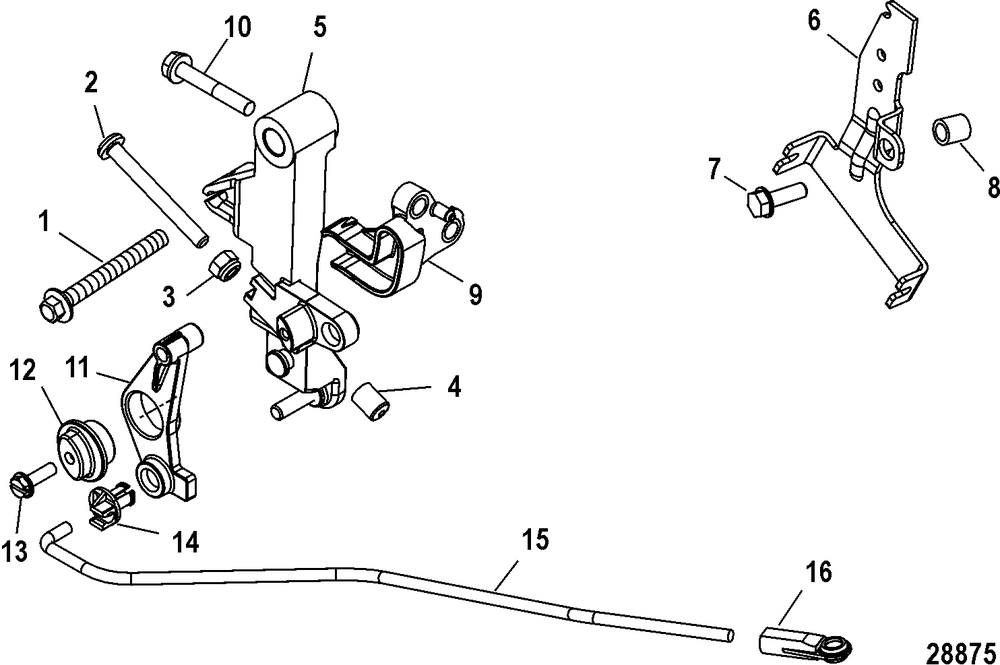 10
5
6
2
8
7
1
3
9
12
11
4
13
14
15
16
28875