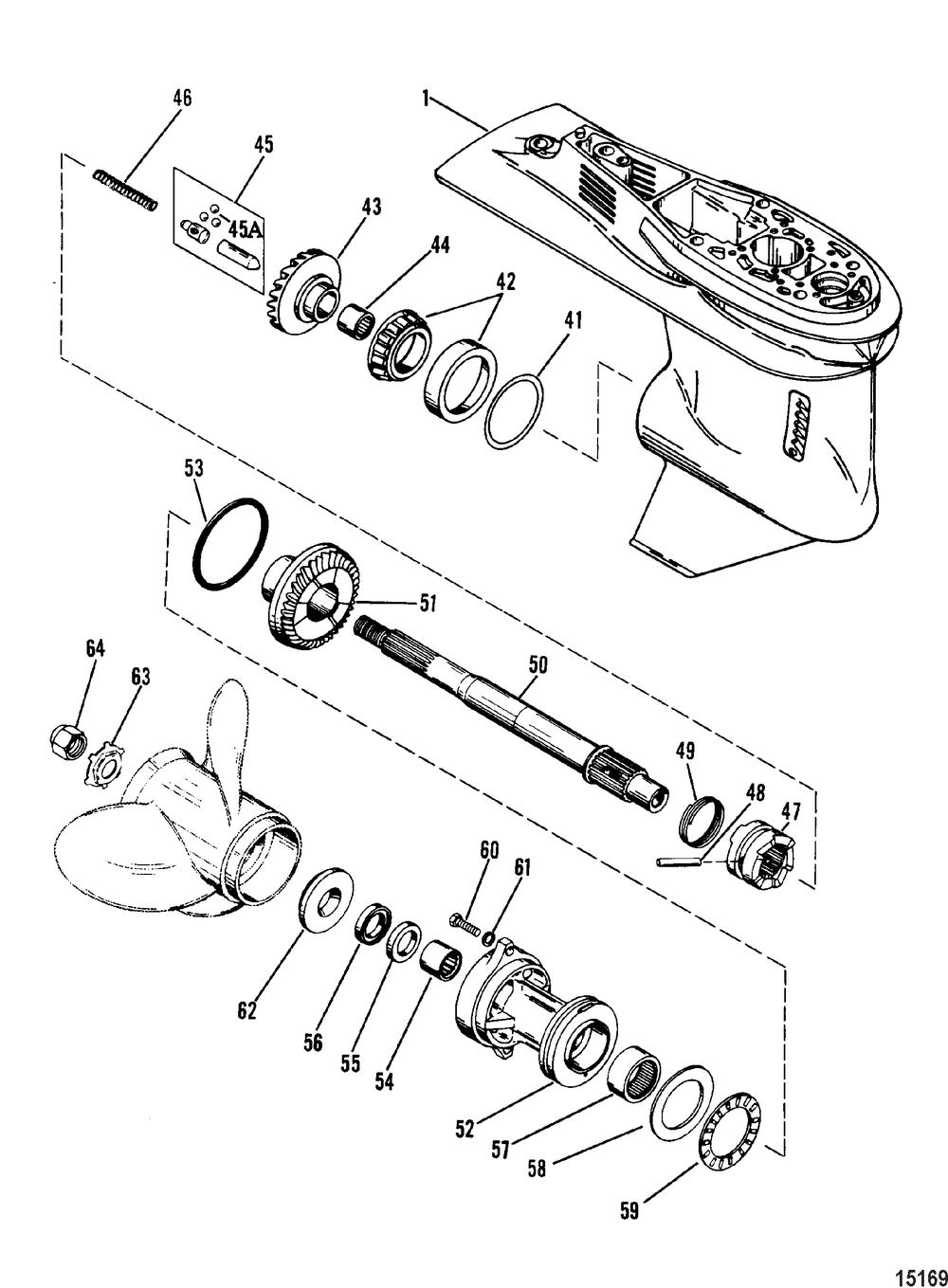 46
45
45A
1
43
44
42
41
53
51
50
64
63
49
48
47
60
61
62
56
55
54
52
57
58
59
15169