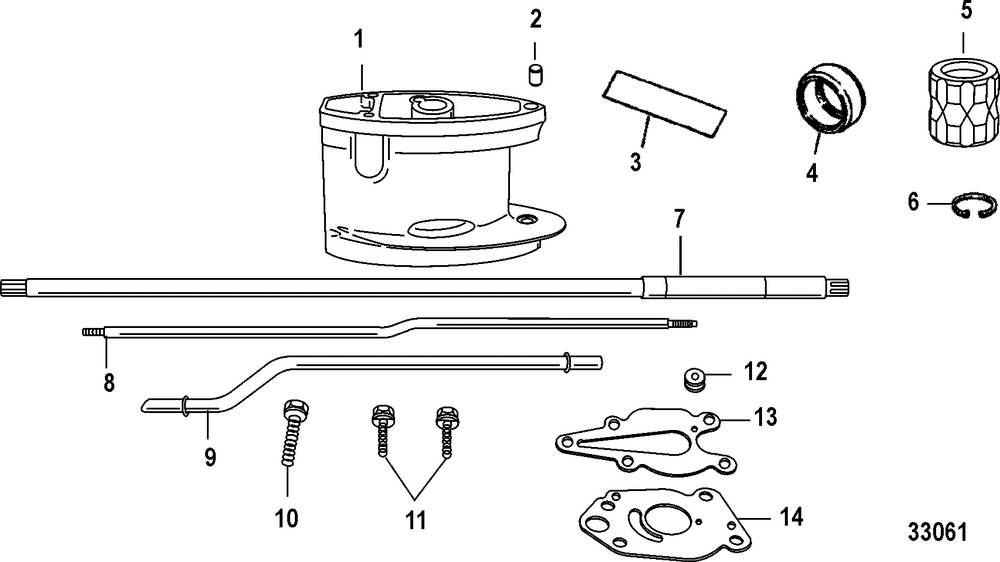 1
2
3
4
5
6
7
8
9
10
11
12
13
14
33061