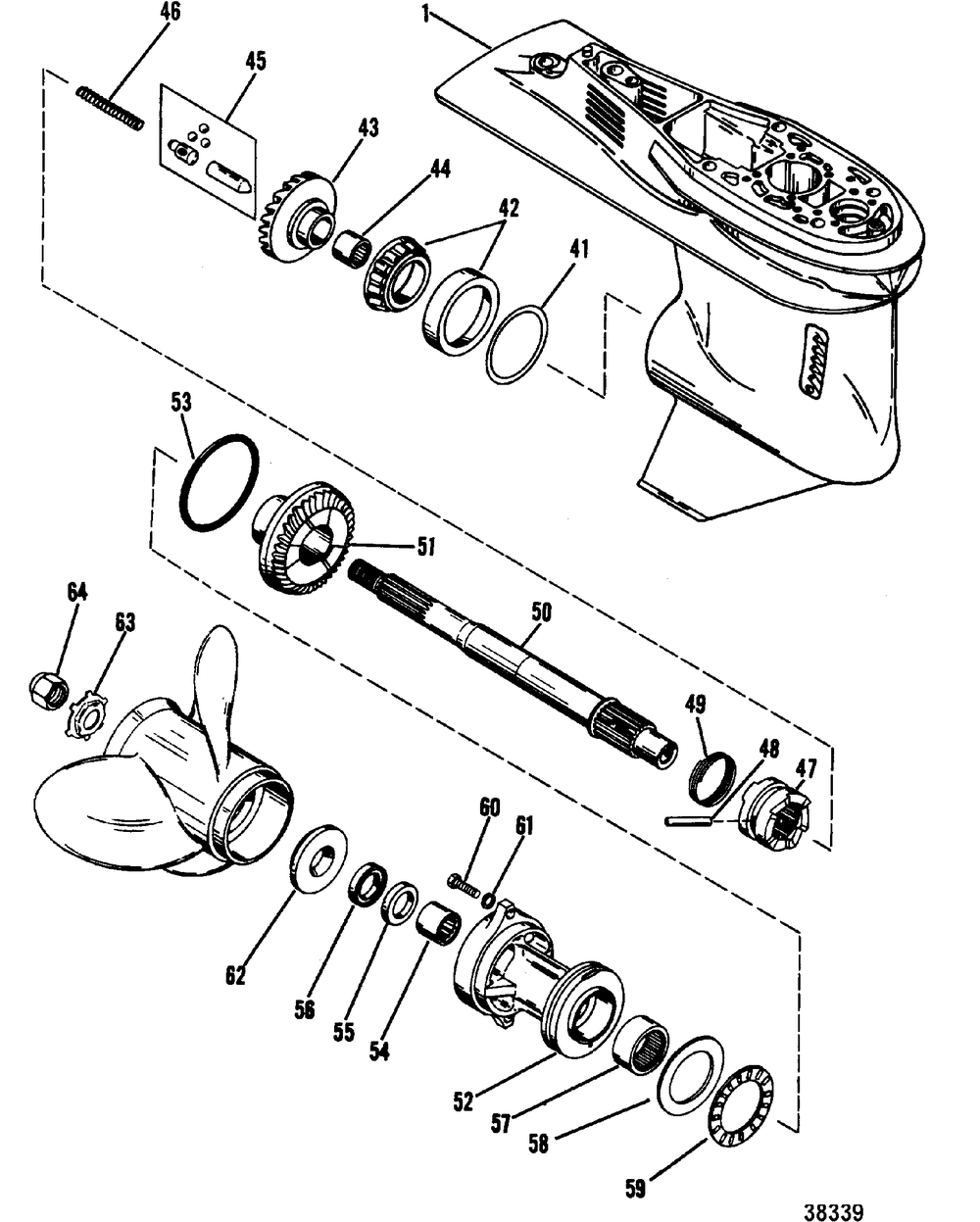 46
45
1
43
44
42
41
53
51
50
64
63
49
48
47
60
61
62
56
55
54
52
57
58
59
38339