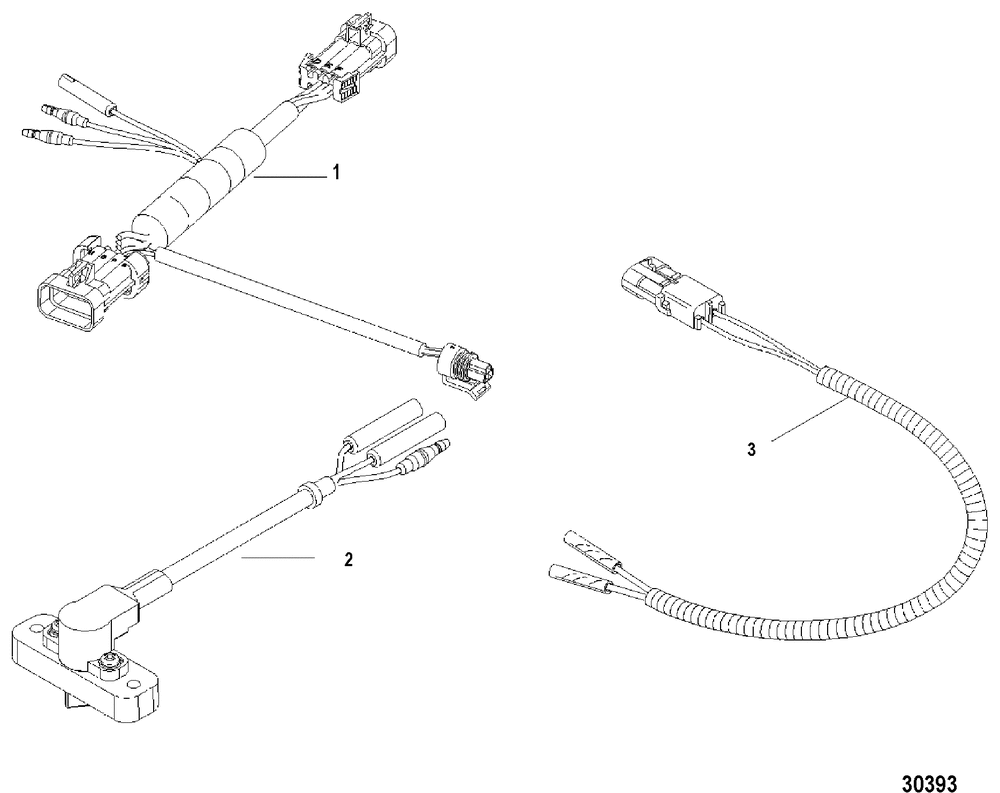 1

3

2

30393