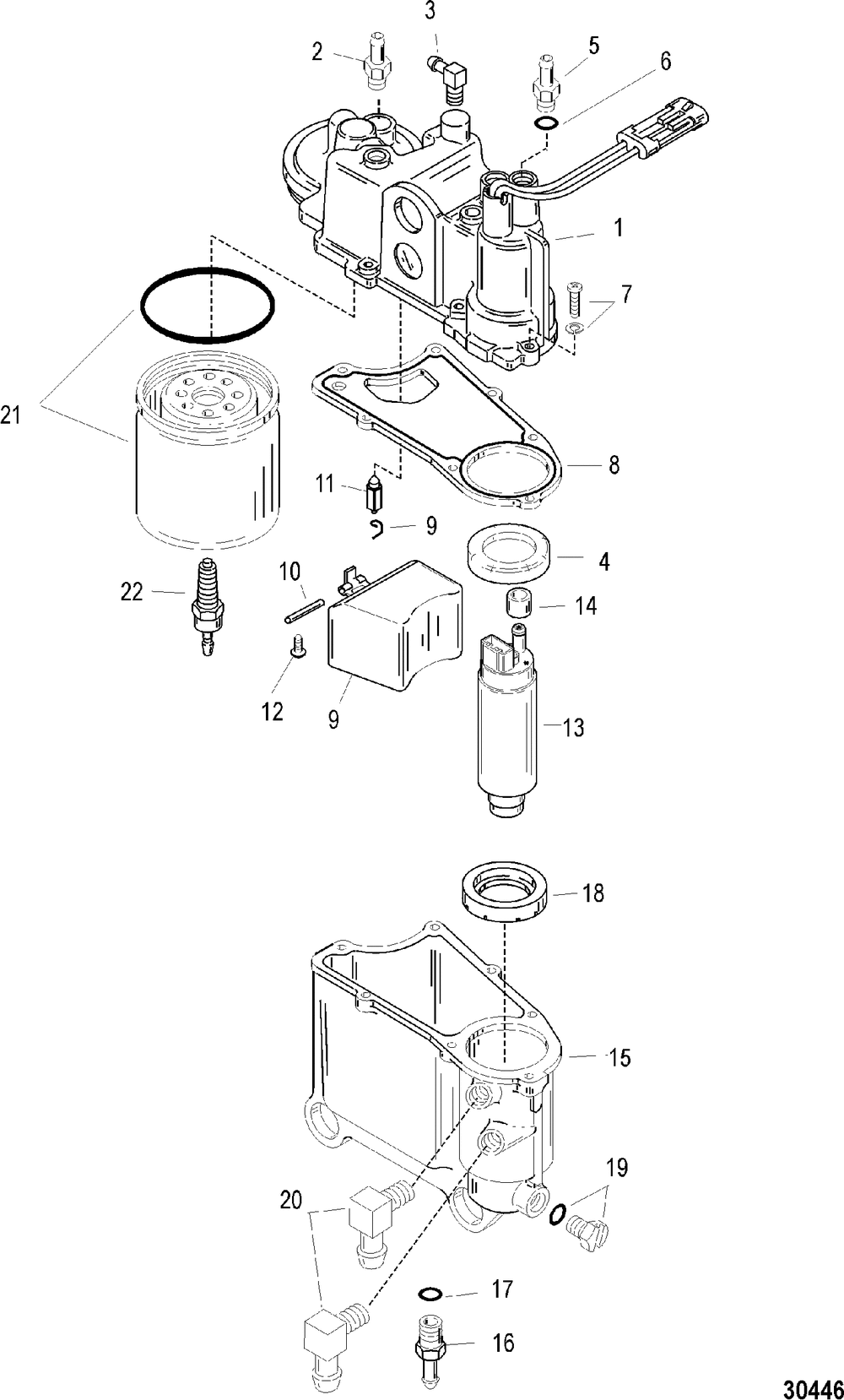 3
2
5
6
1
7
21
8
11
9
4
22
10
14
12
9
13
18
15
19
20
17
16
30446