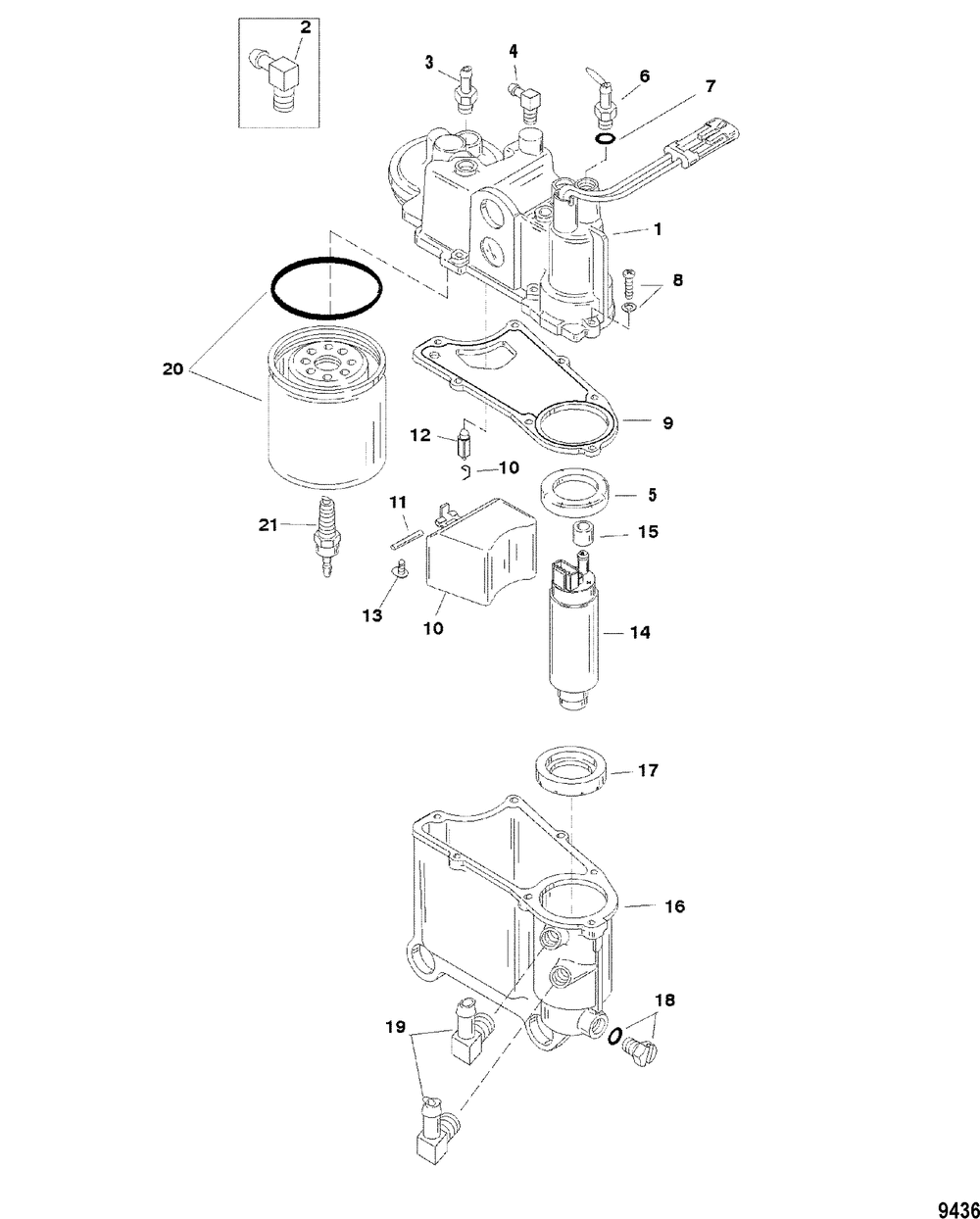 2
3
4
6
7
1
8
20
9
12
10
5
11
15
21
13
10
14
17
16
18
19
9436