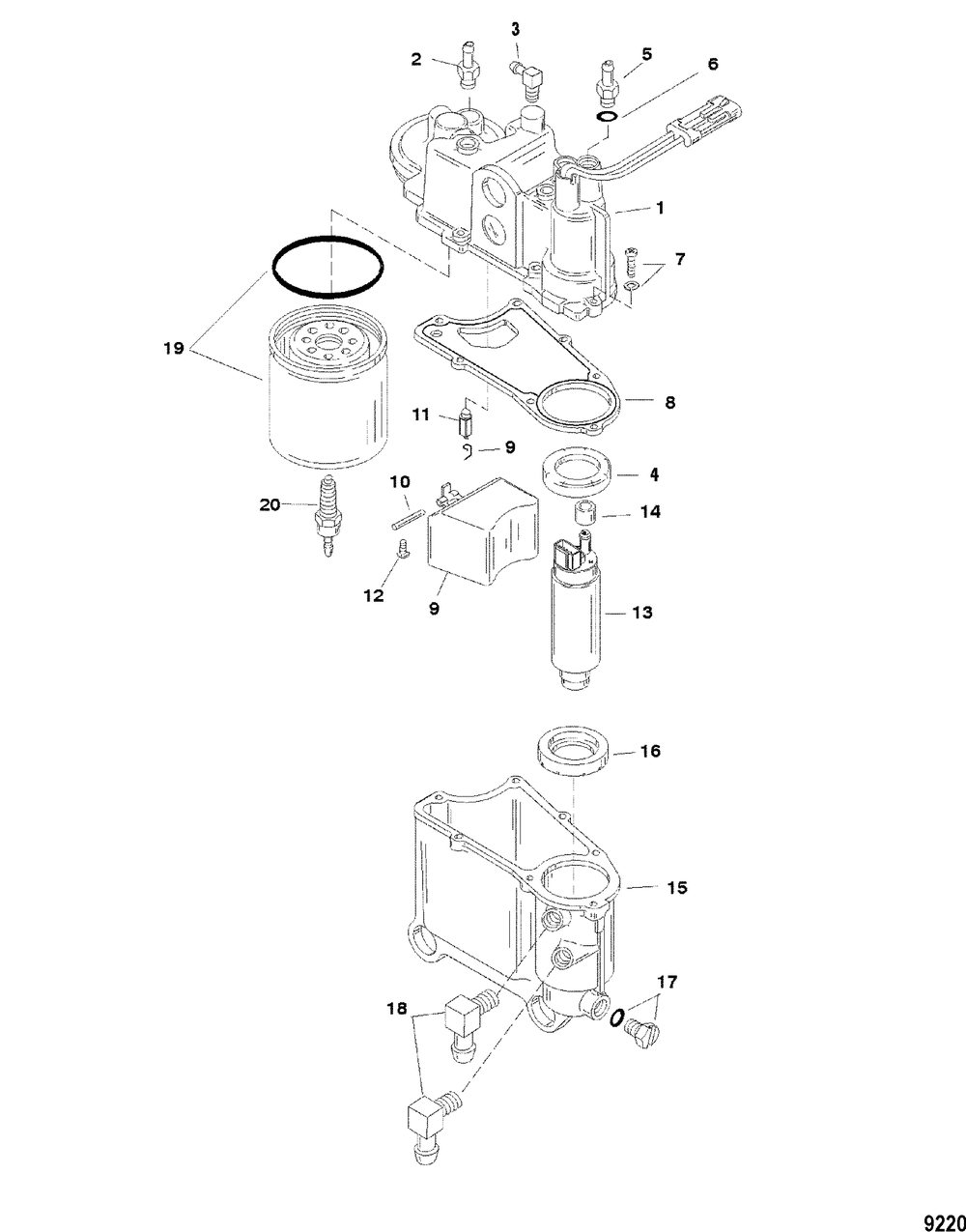 2
3
5
6
1
7
19
8
11
9
4
10
14
20
12
9
13
16
15
17
18
9220