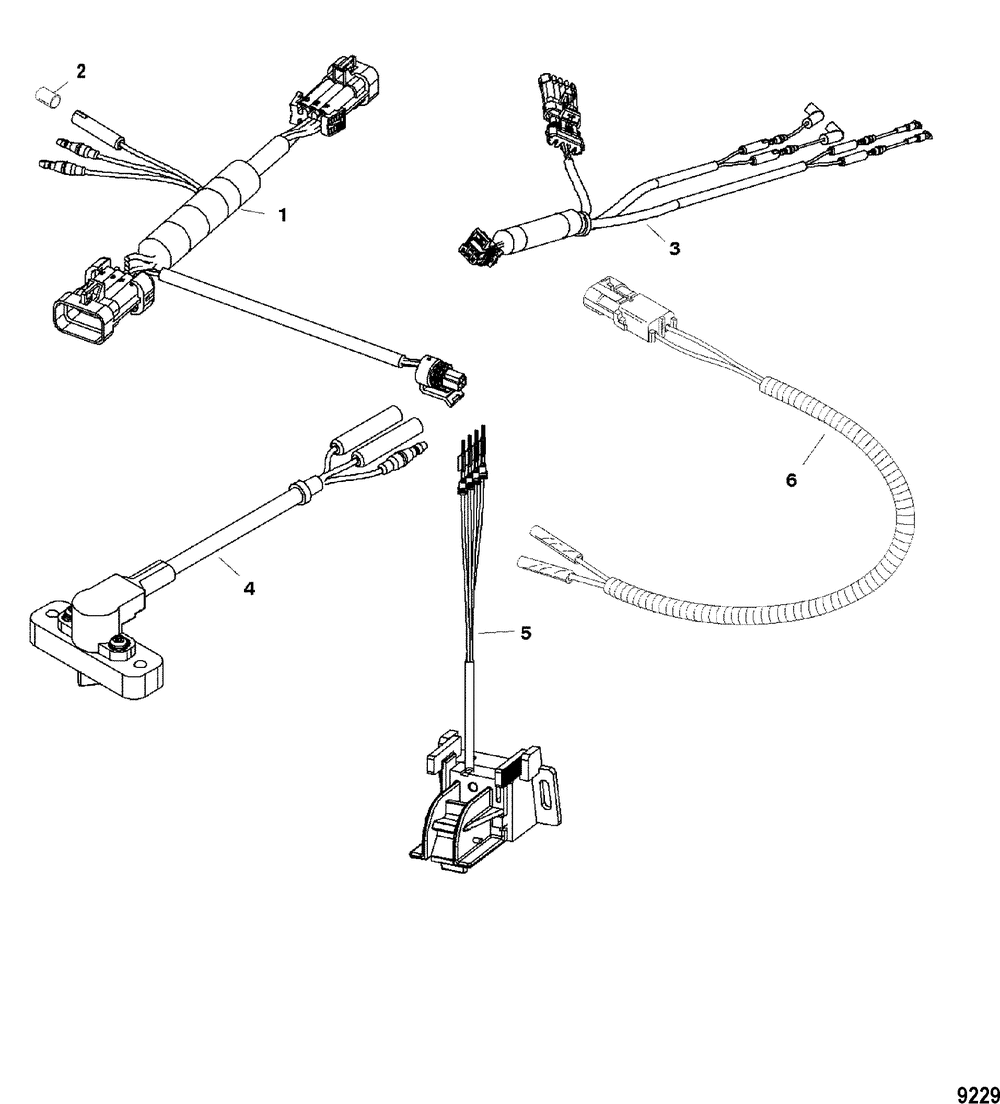 2
1
3
6
4
5
9229