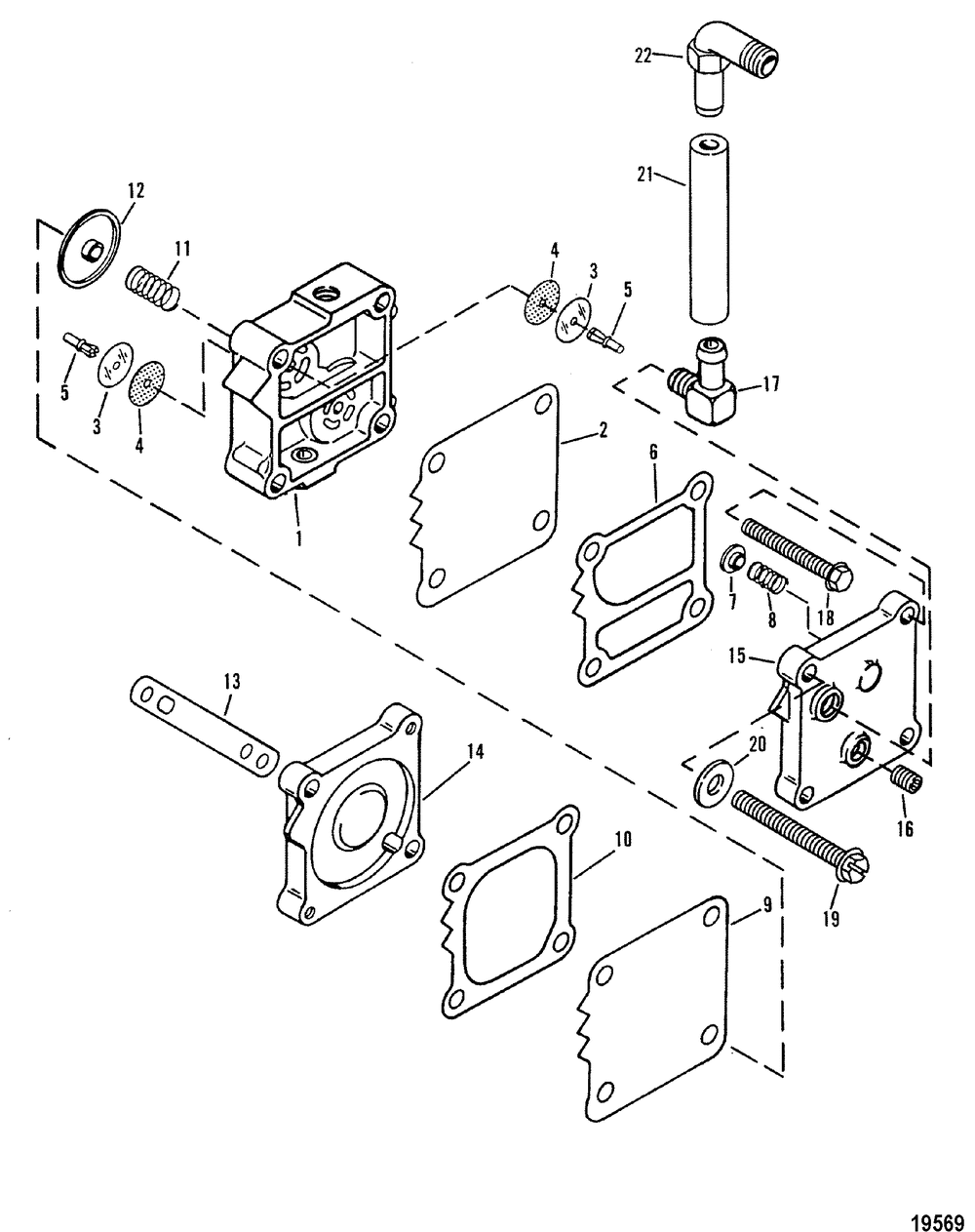 22
21
12
11
4
3
5
5
3
4
17
1
2
6
7
8
18
15
13
14
20
16
10
19
9
19569